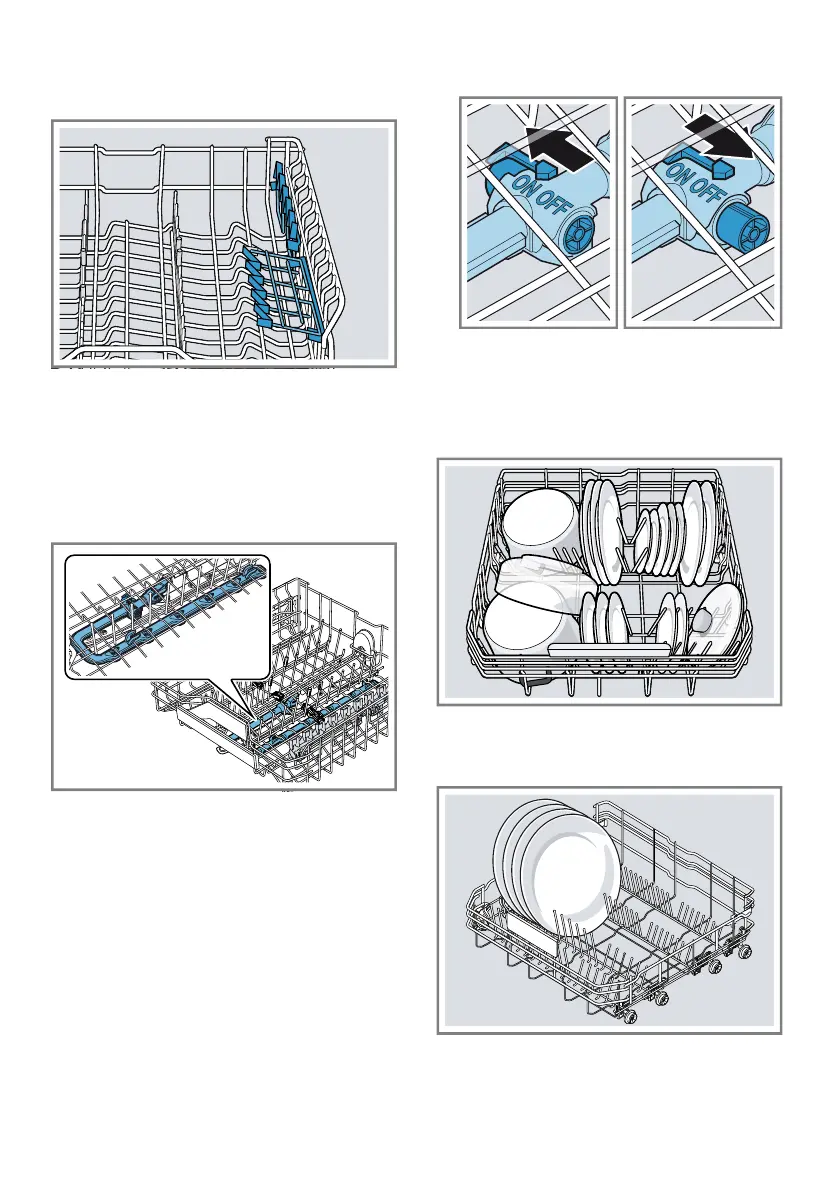 ON OFF

ON OFF