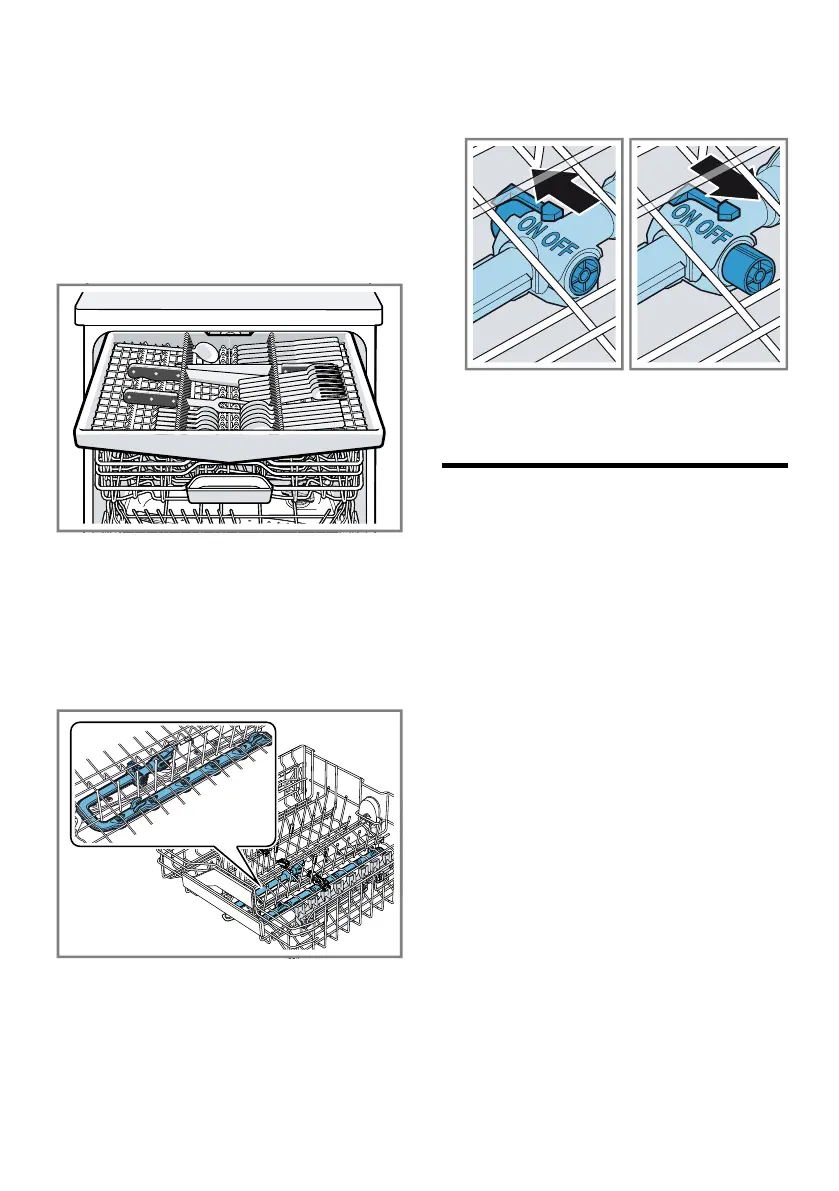 ON OFF

ON OFF