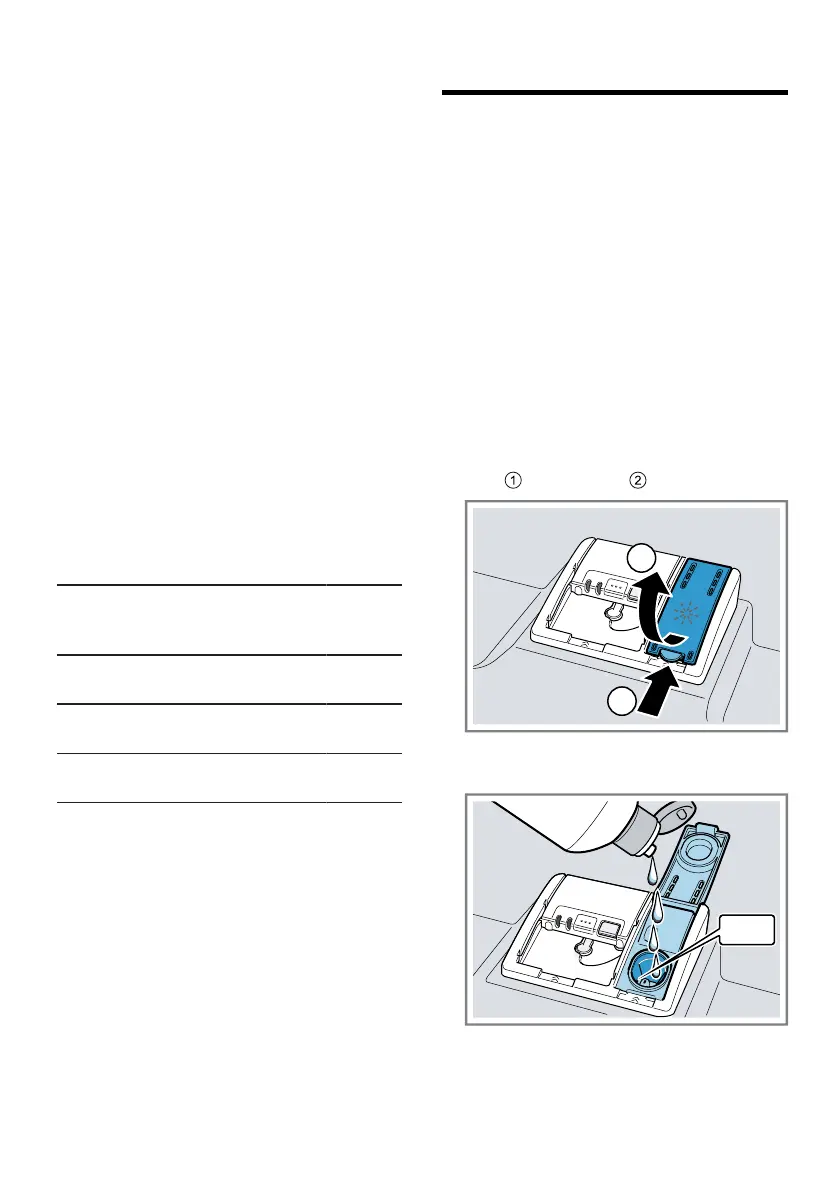 ①
②