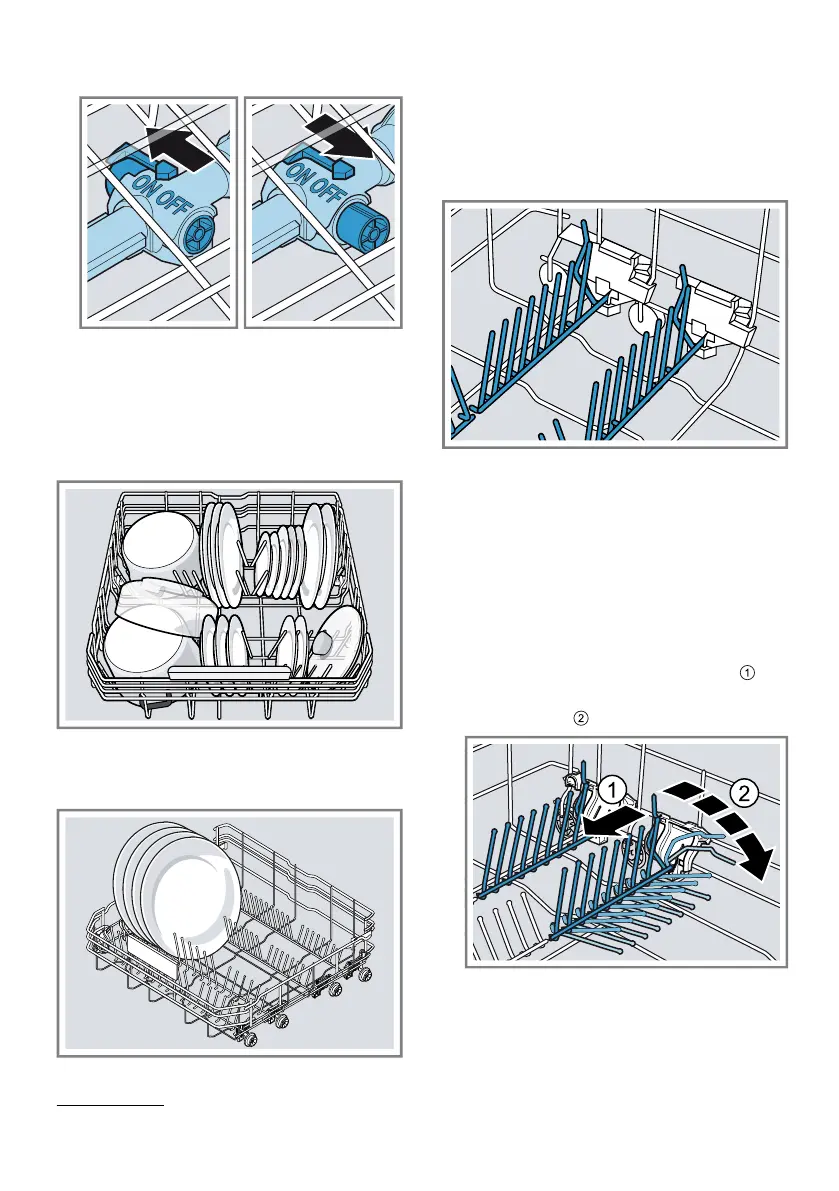 ON OFF

ON OFF

①

②

1

2