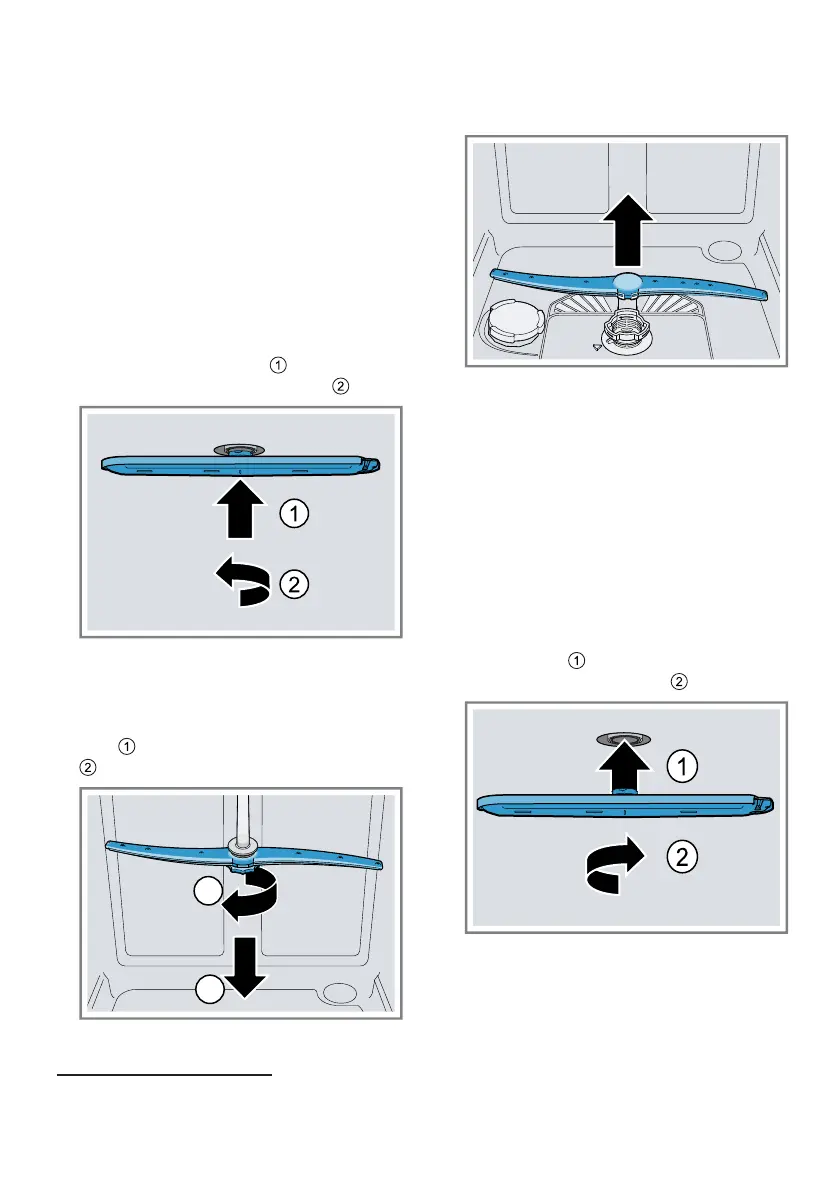 1
2

1
2

1
2

1
2

1
2