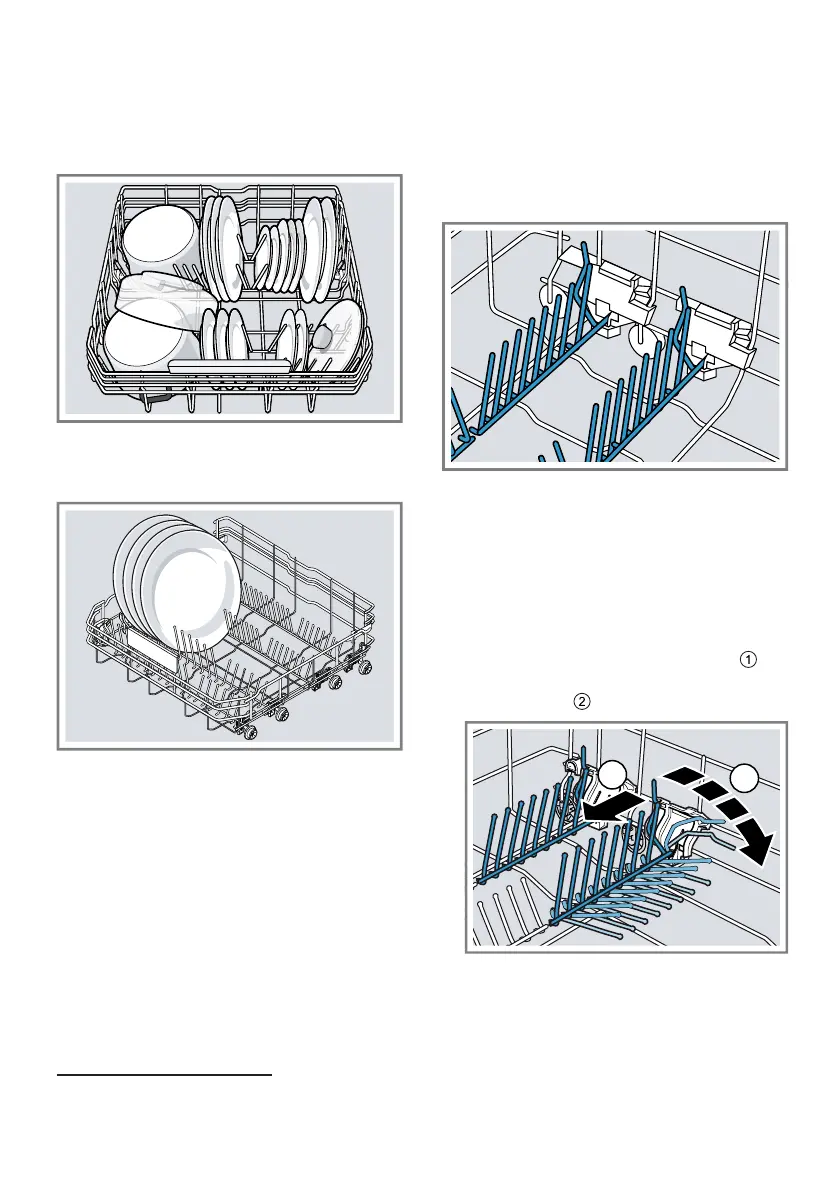 1

2