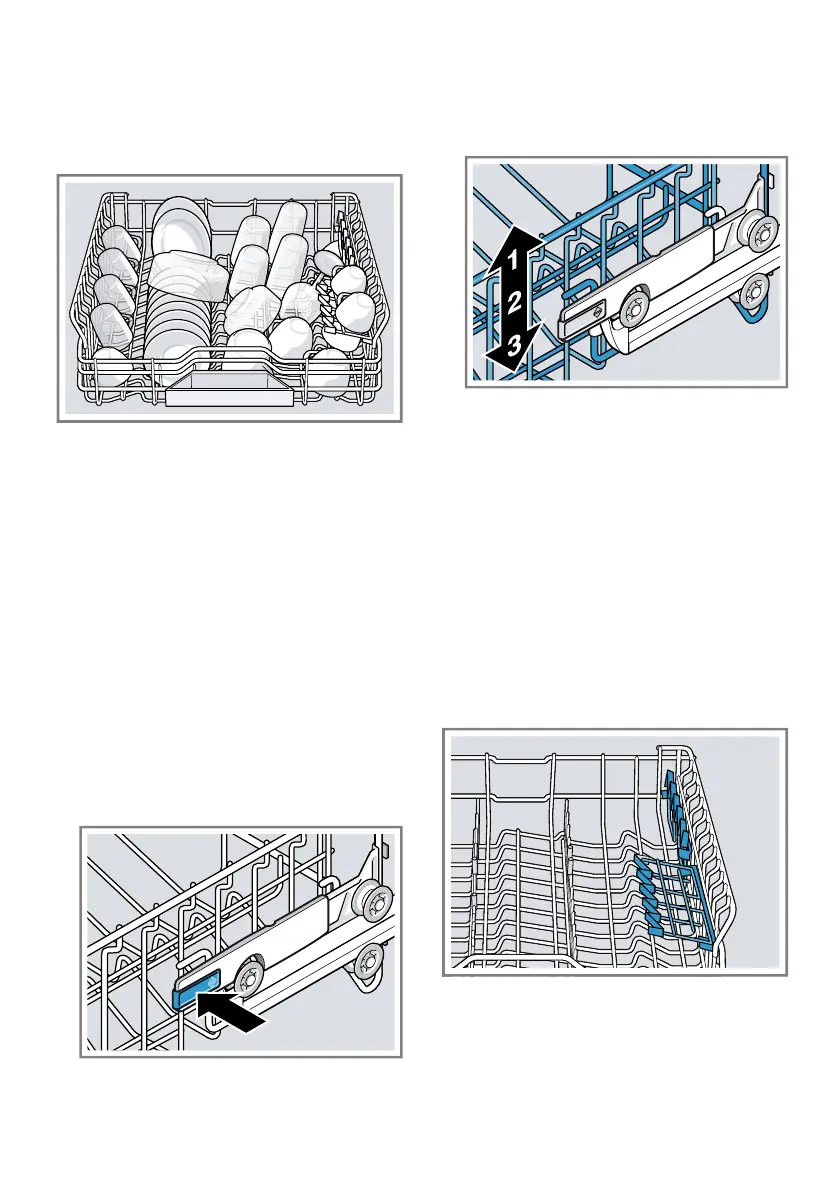 1
2
3