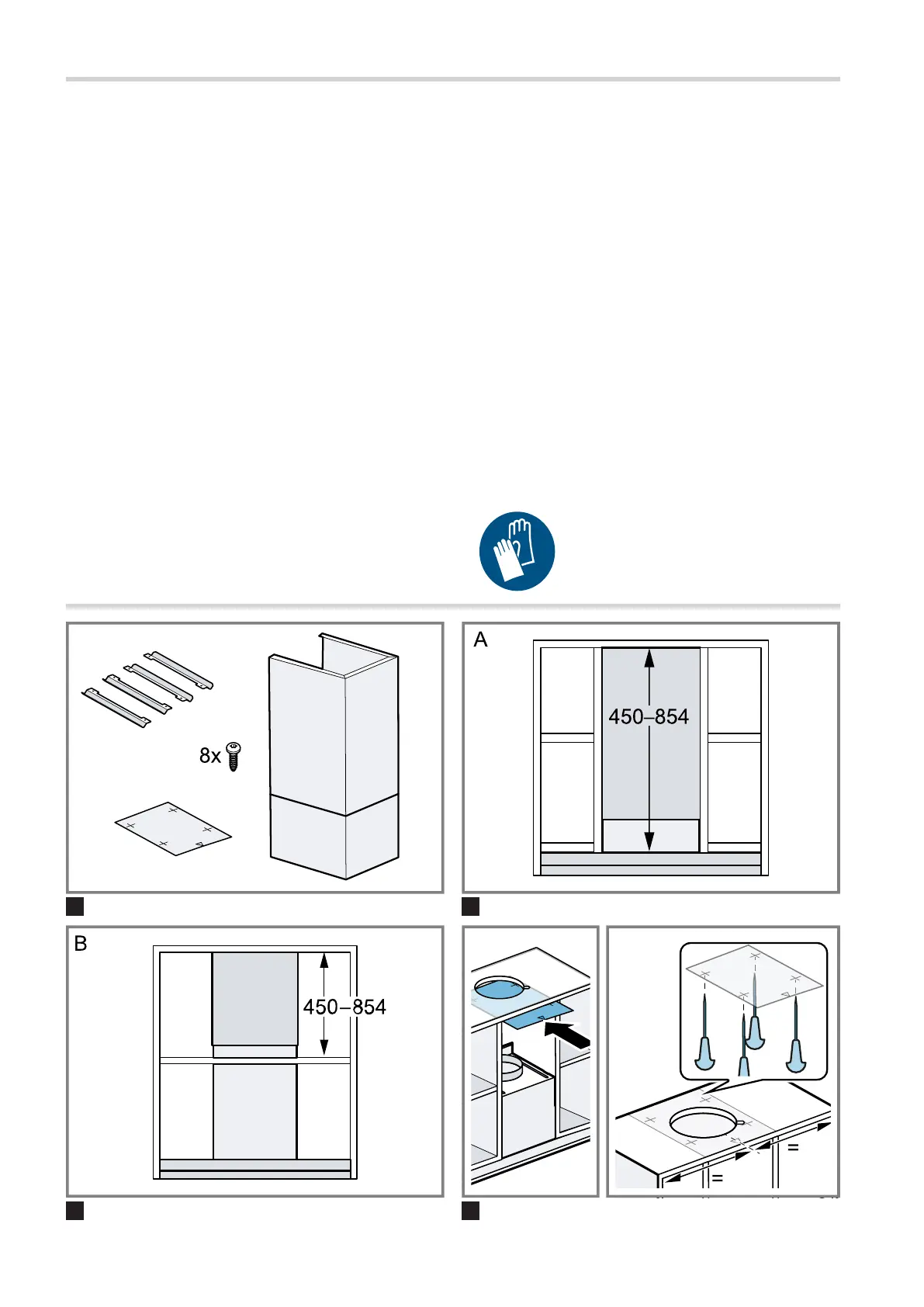 8x

A

450–854

B

450–854

=

=