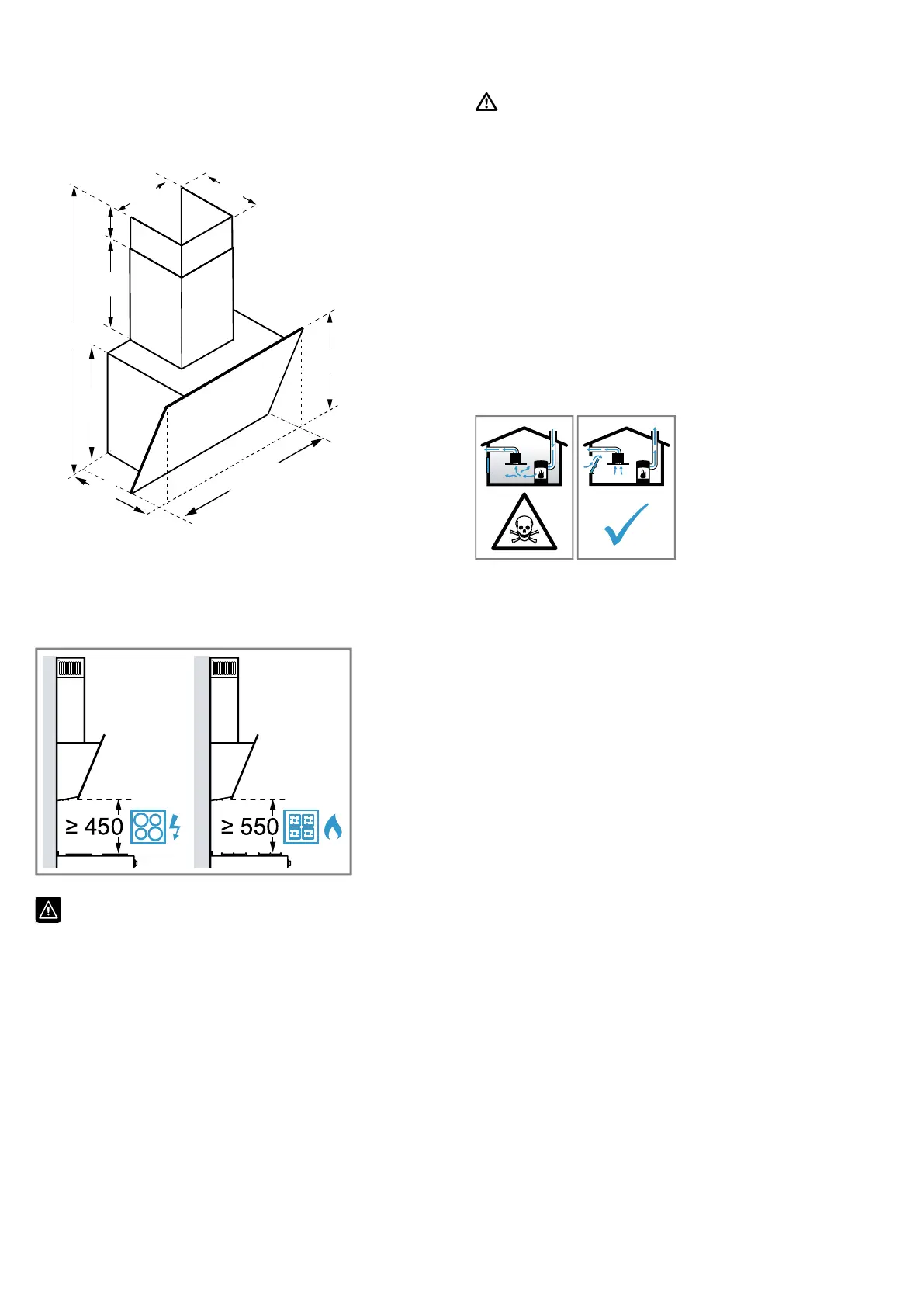 ≥ 450

≥ 550