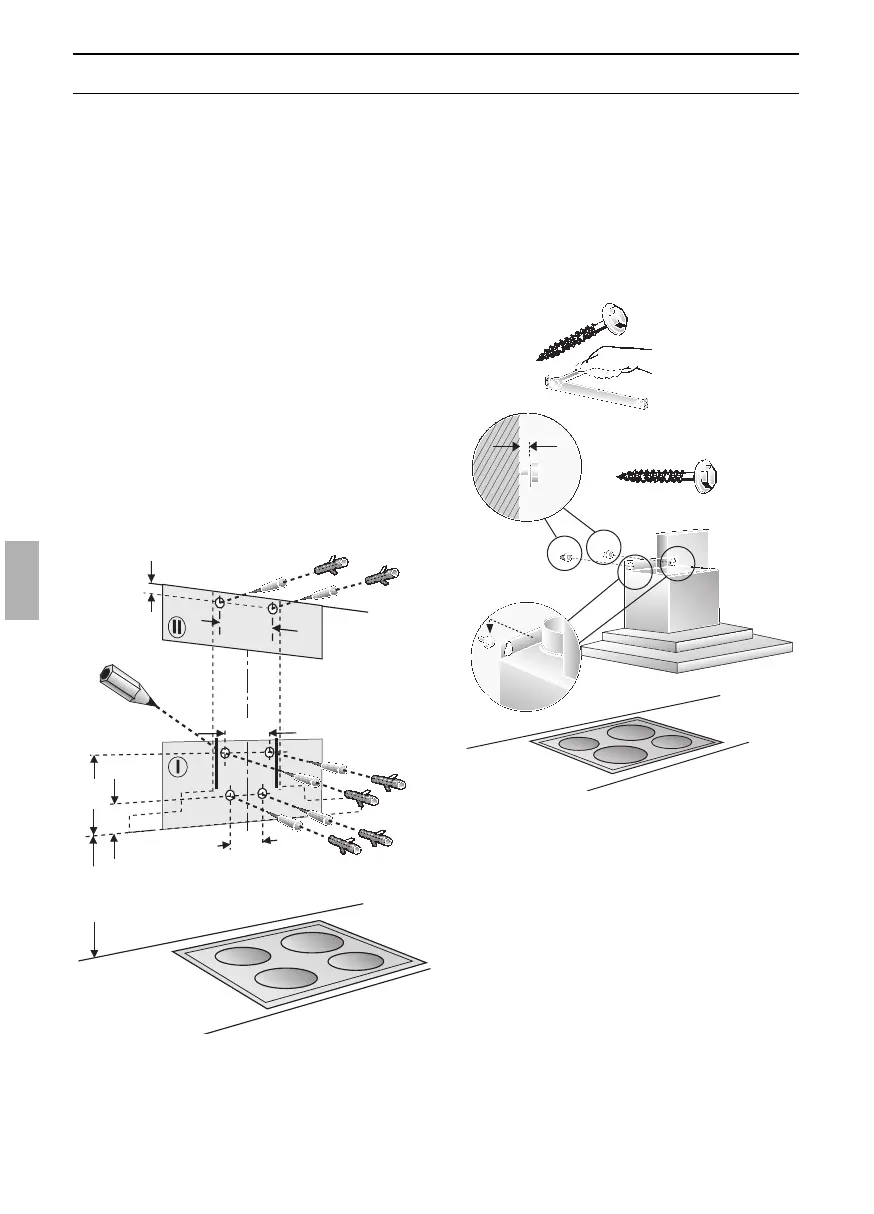 II

I