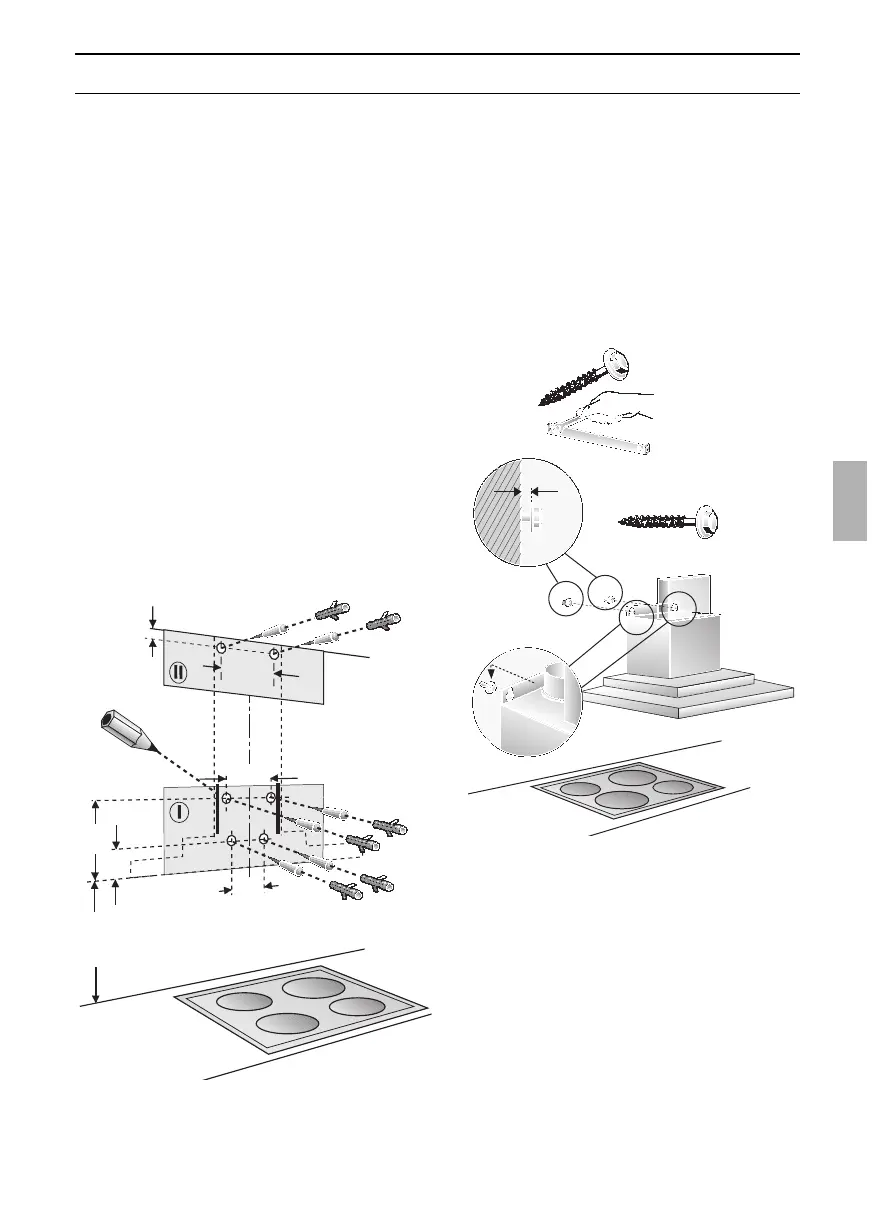 II

I