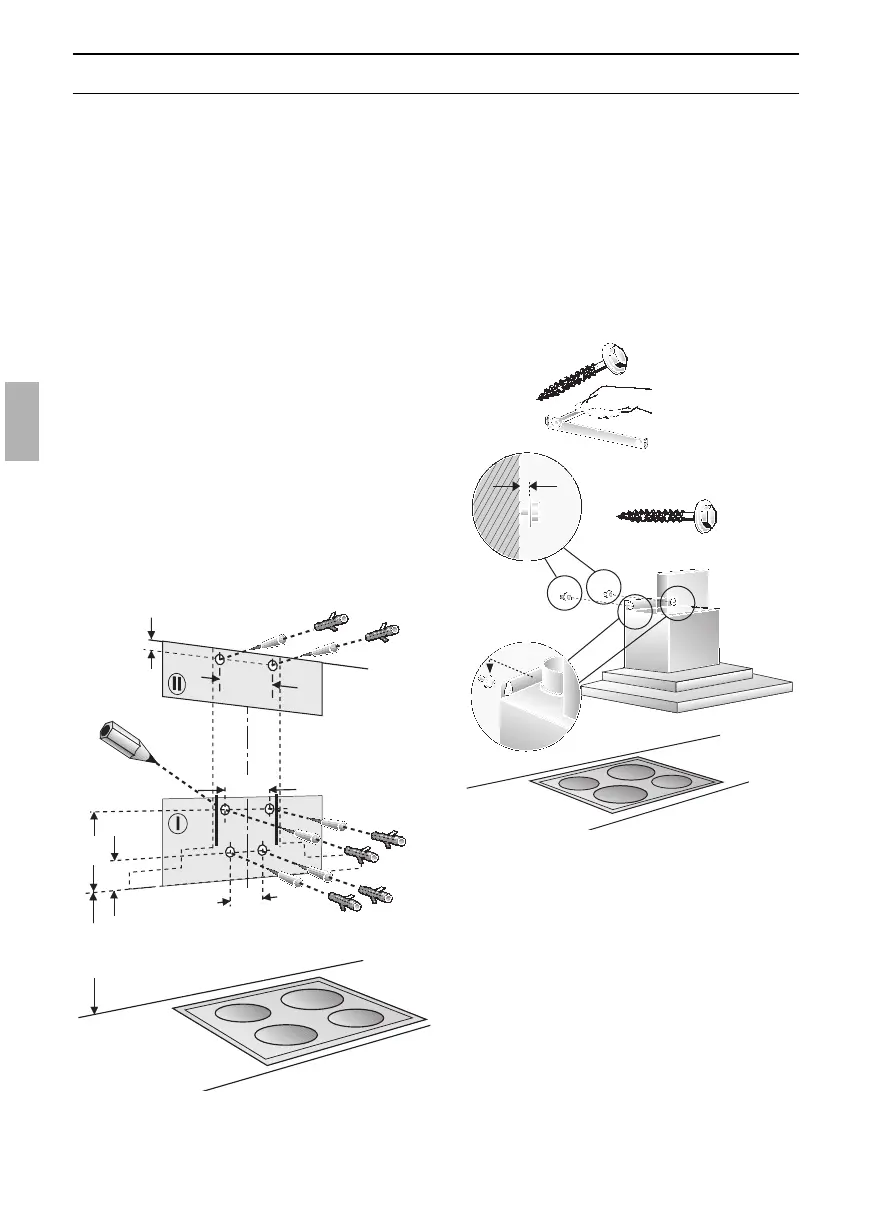 II

I