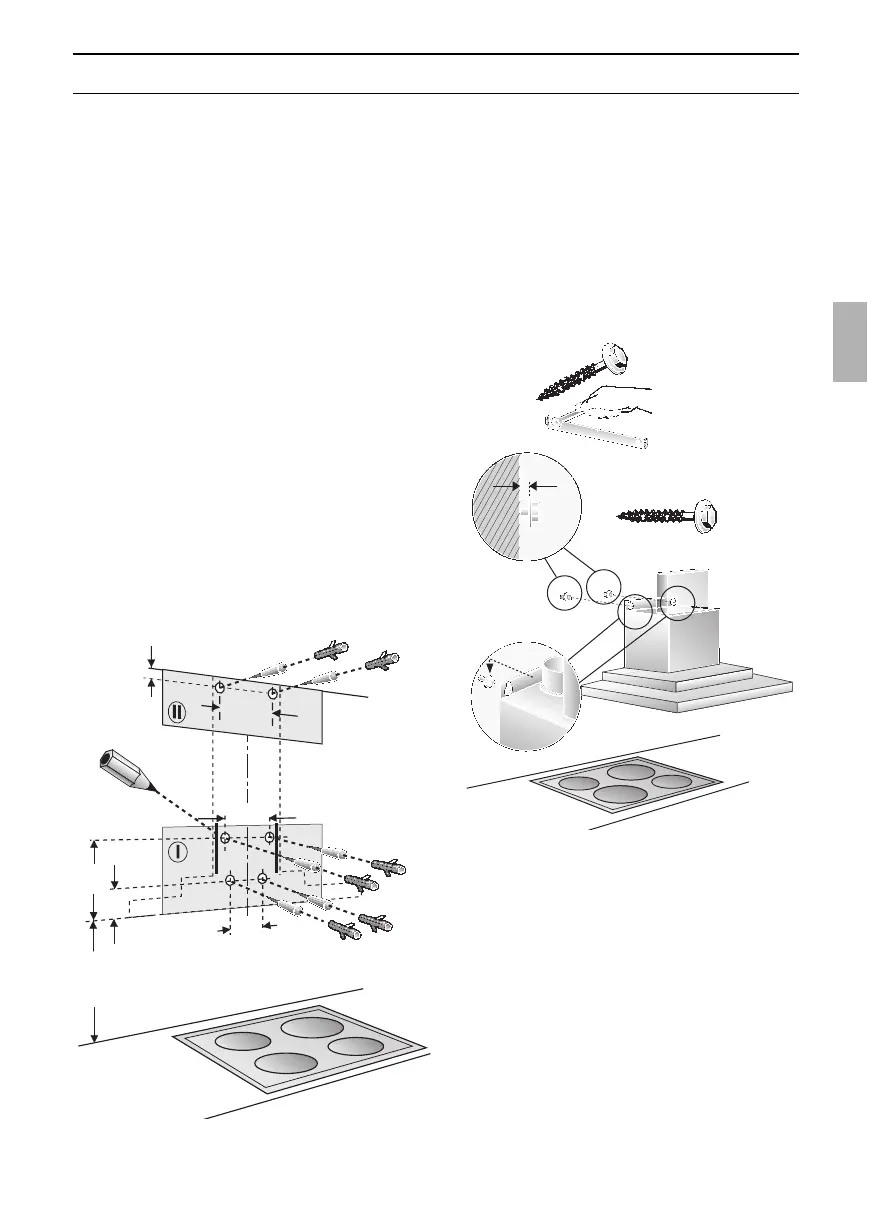 II

I