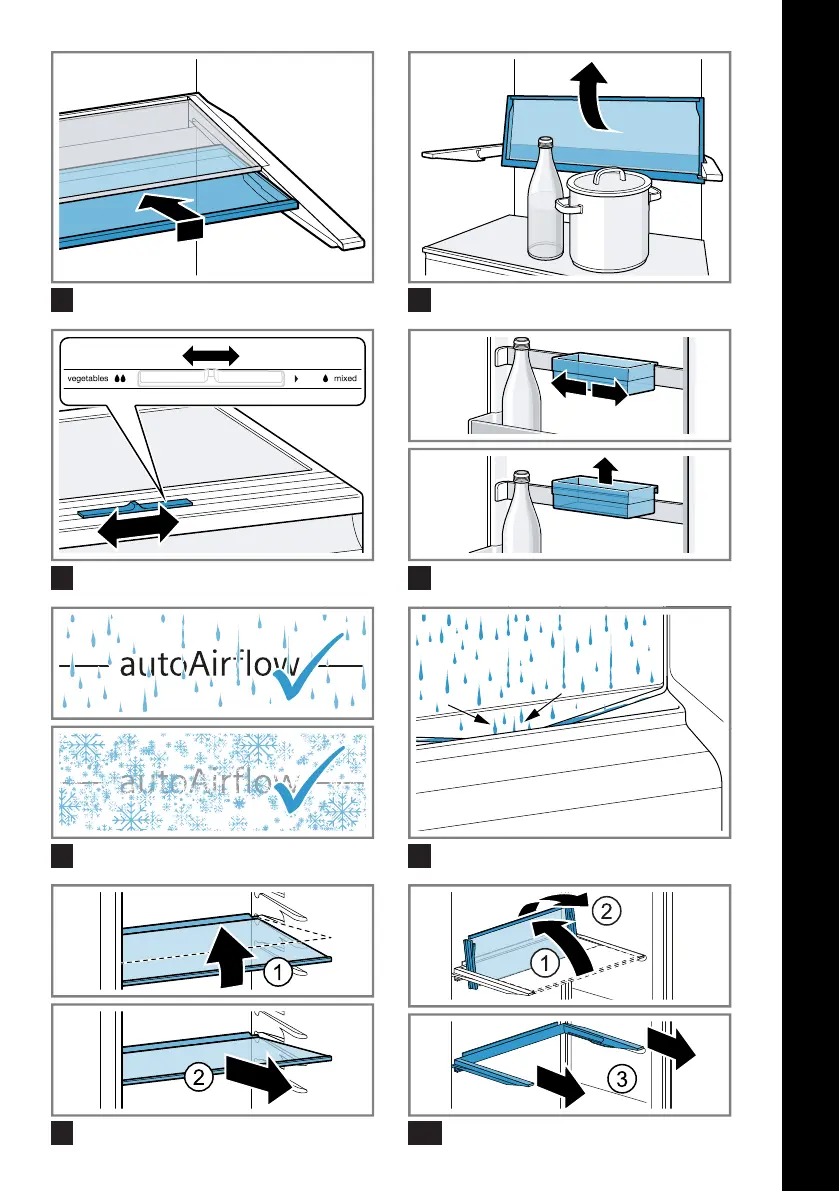 vegetables

mixed

autoAirflow

autoAirflow

1

2

2

1

3