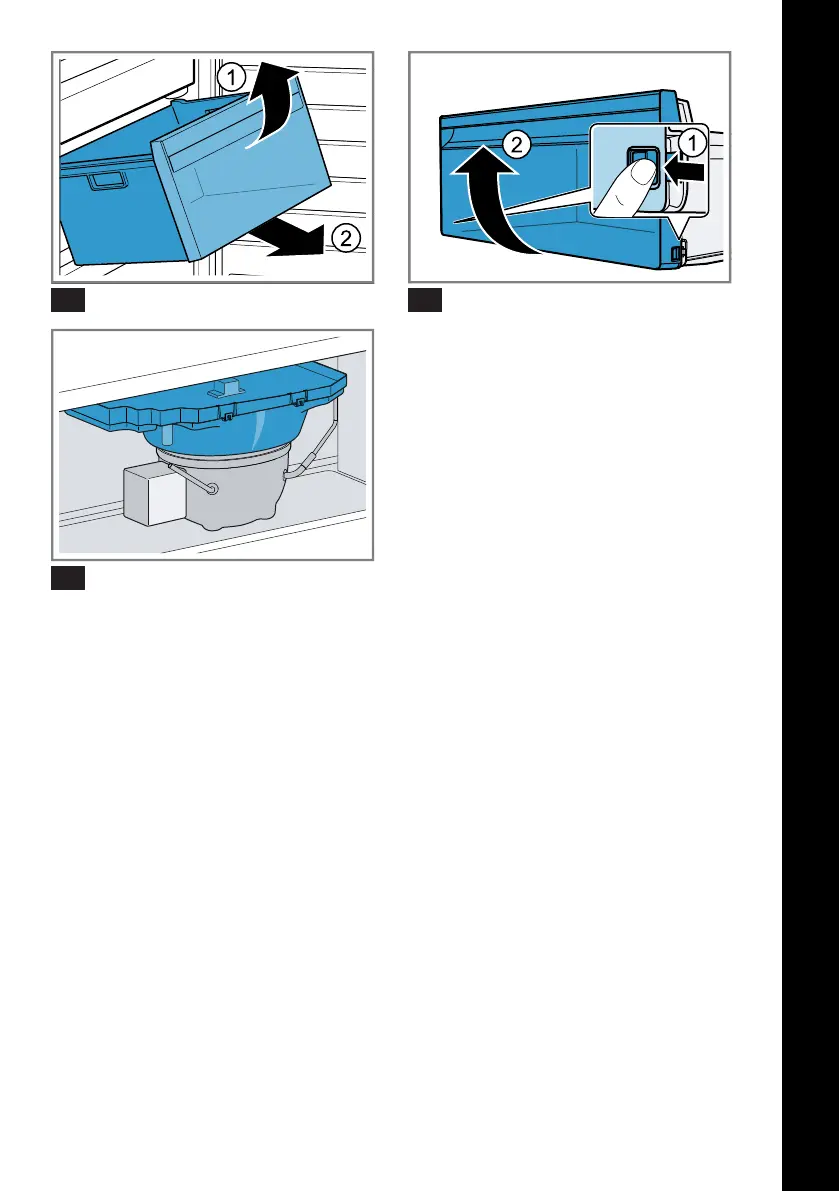 1
2

2
1