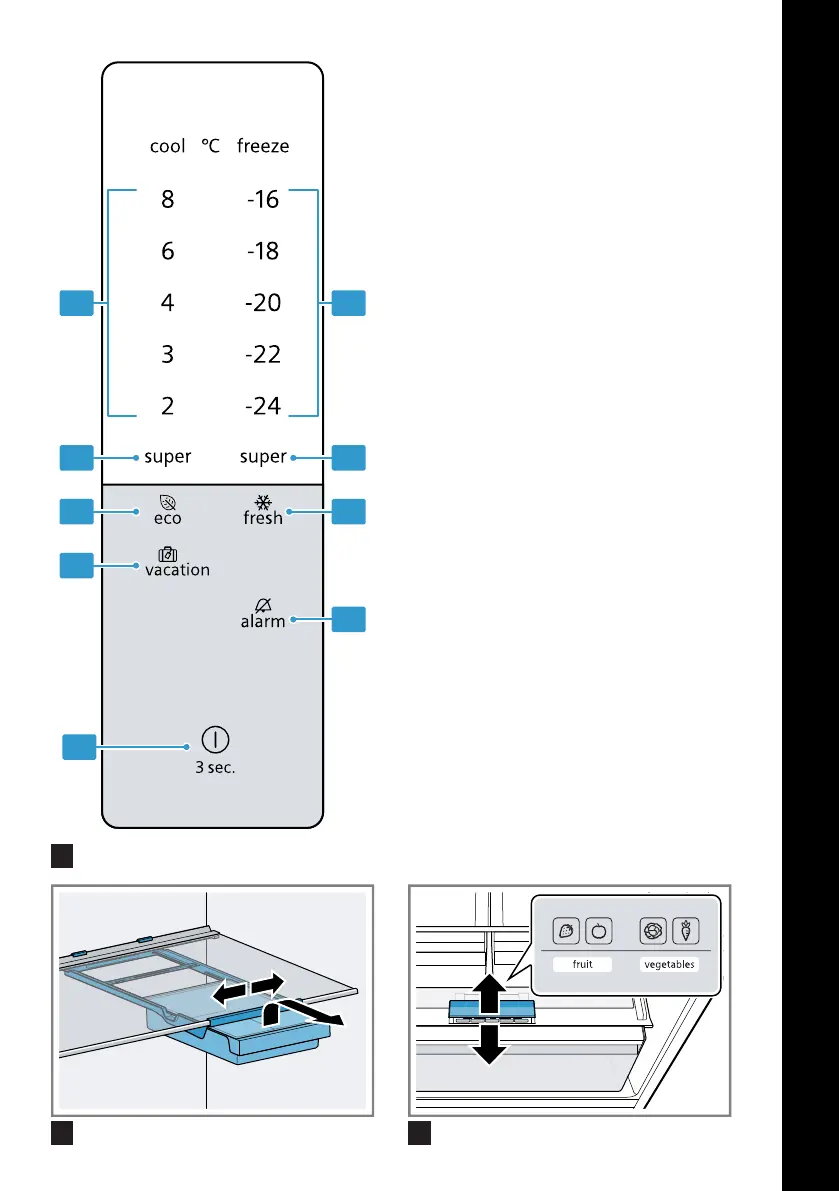 cool °C freeze

8 -16

6 -18

4 -20

3 -22

2 -24

super super

eco fresh

vacation

alarm

3 sec.

fruit vegetables