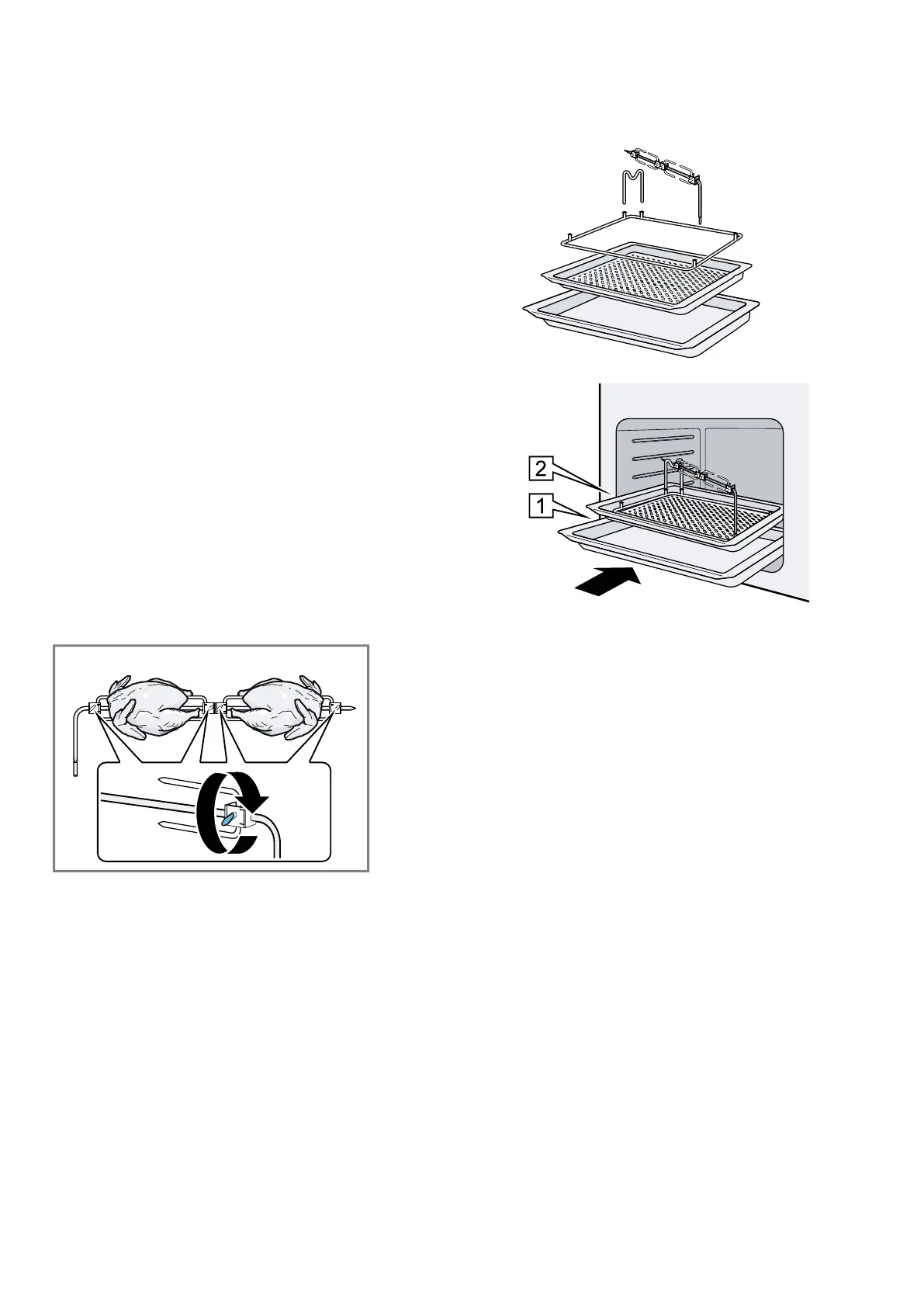 2

1