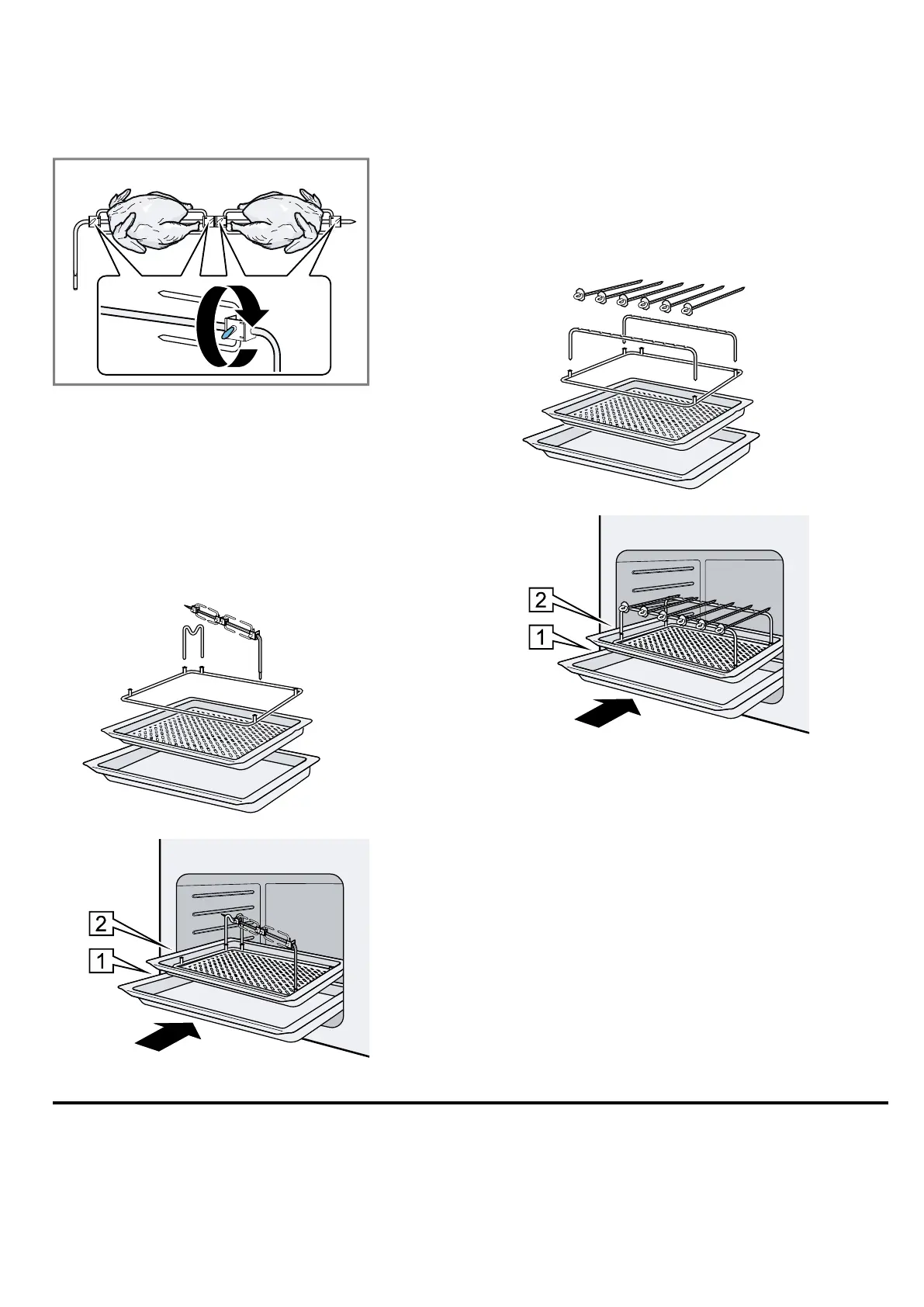 2
1

2
1