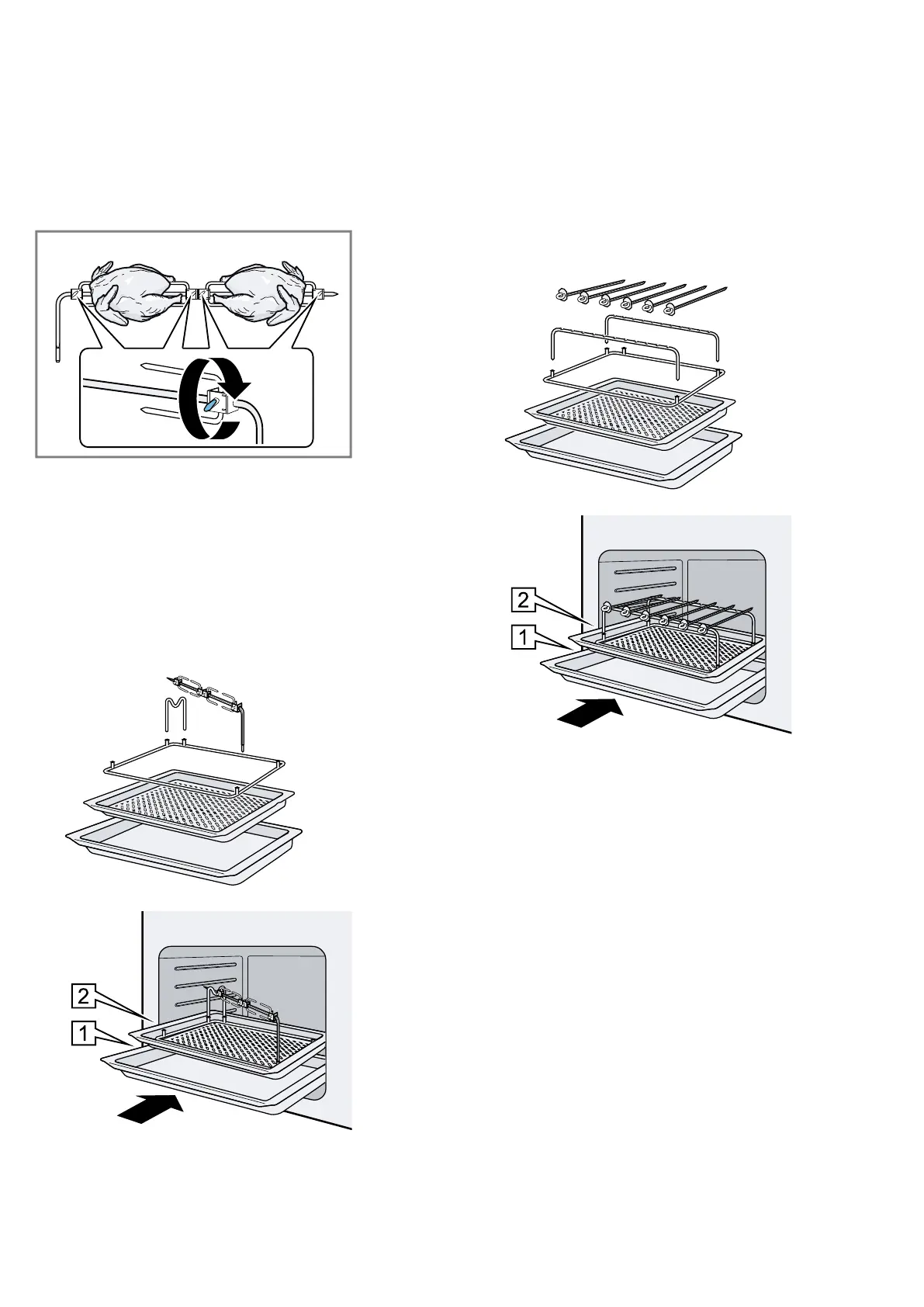 2
1

2
1