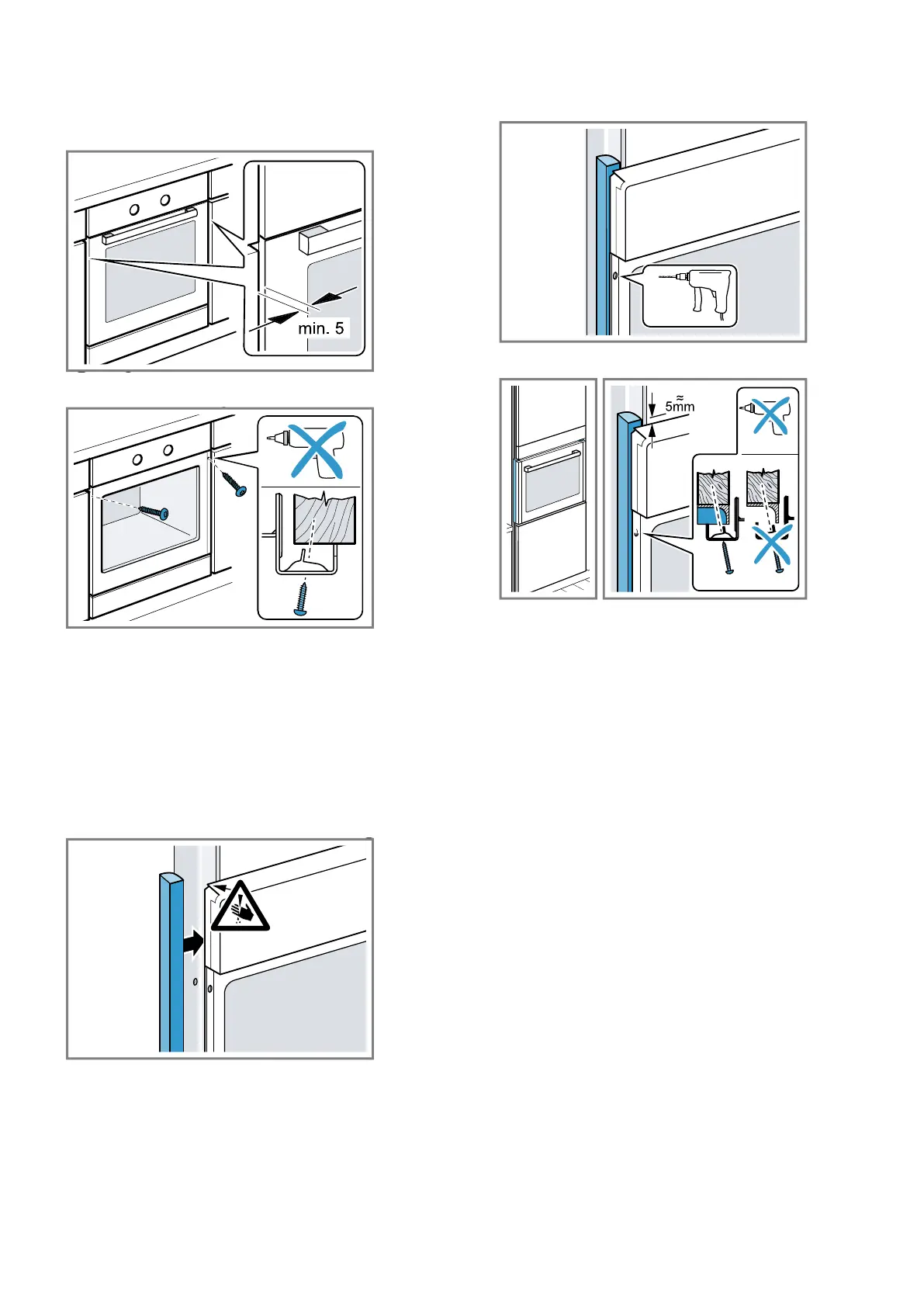 min. 5

≈
5mm