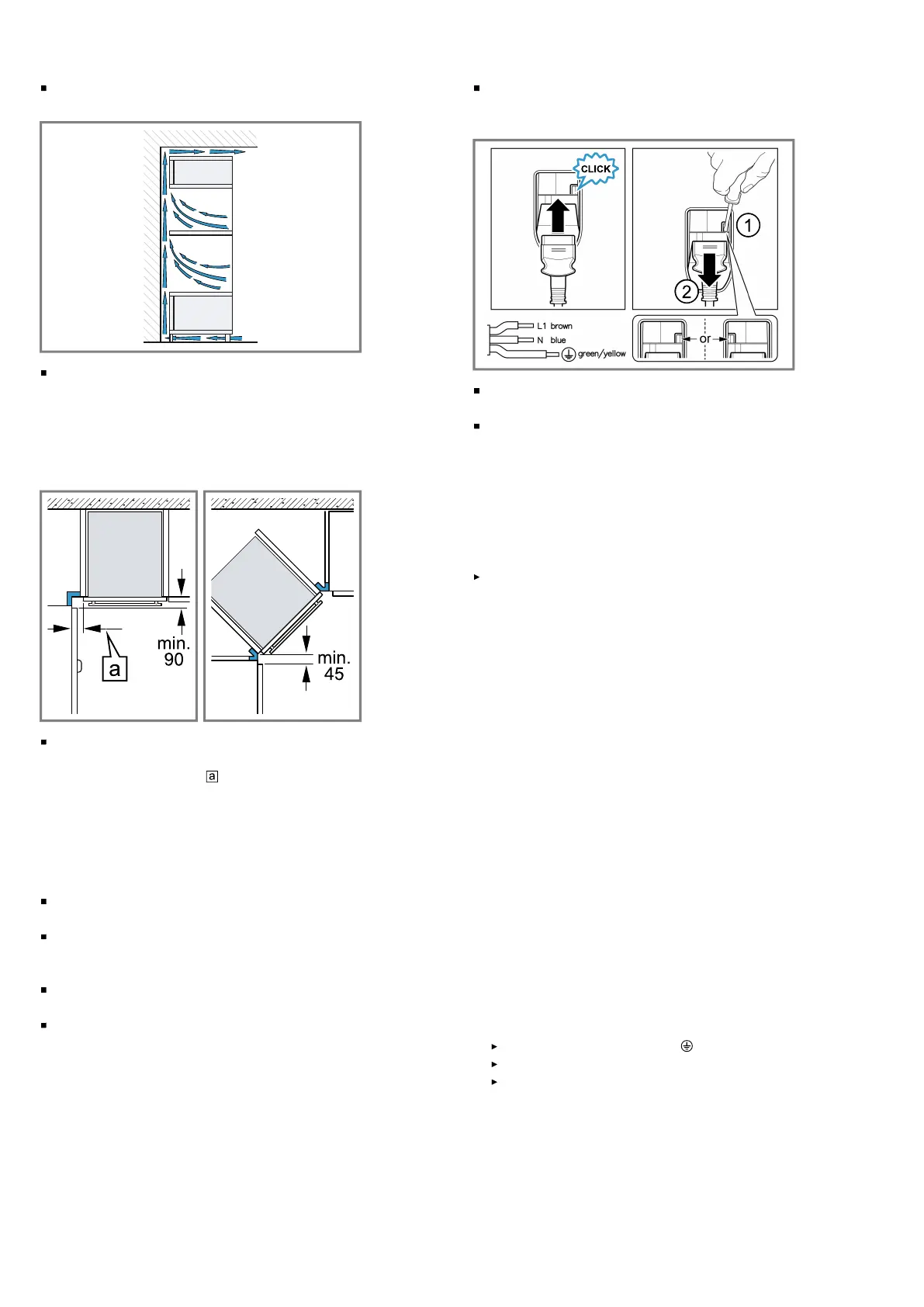 min.
90

a

min.
45

a

CLICK

1

2

L1 brown
N blue
green/yellow

or