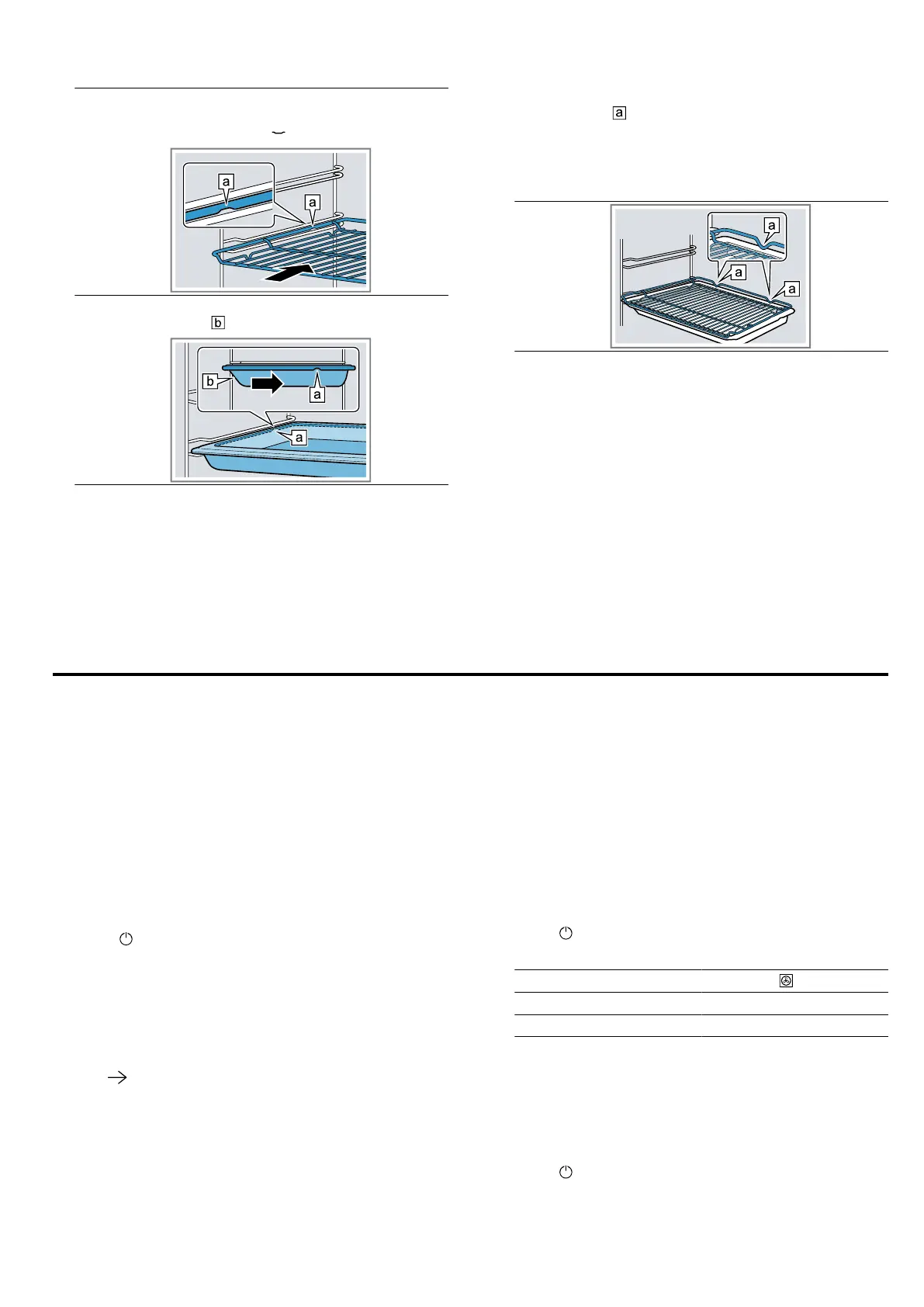 a
a
b
b
a
a
a
a
a
a