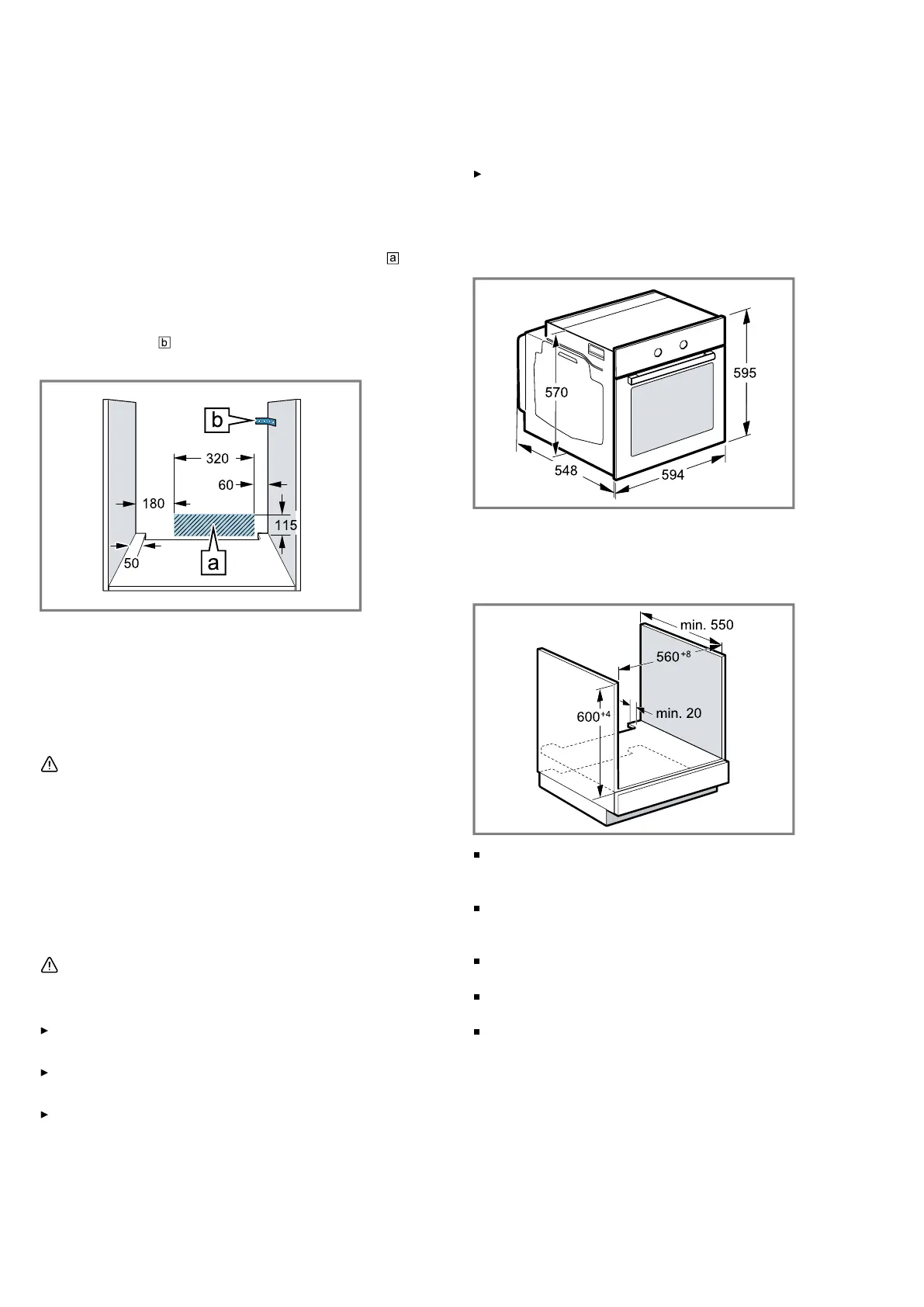 a

b

b

320

60

180

115

50

a

570

595

548

594

min. 550

$560^{+8}$

$600^{+4}$

min. 20