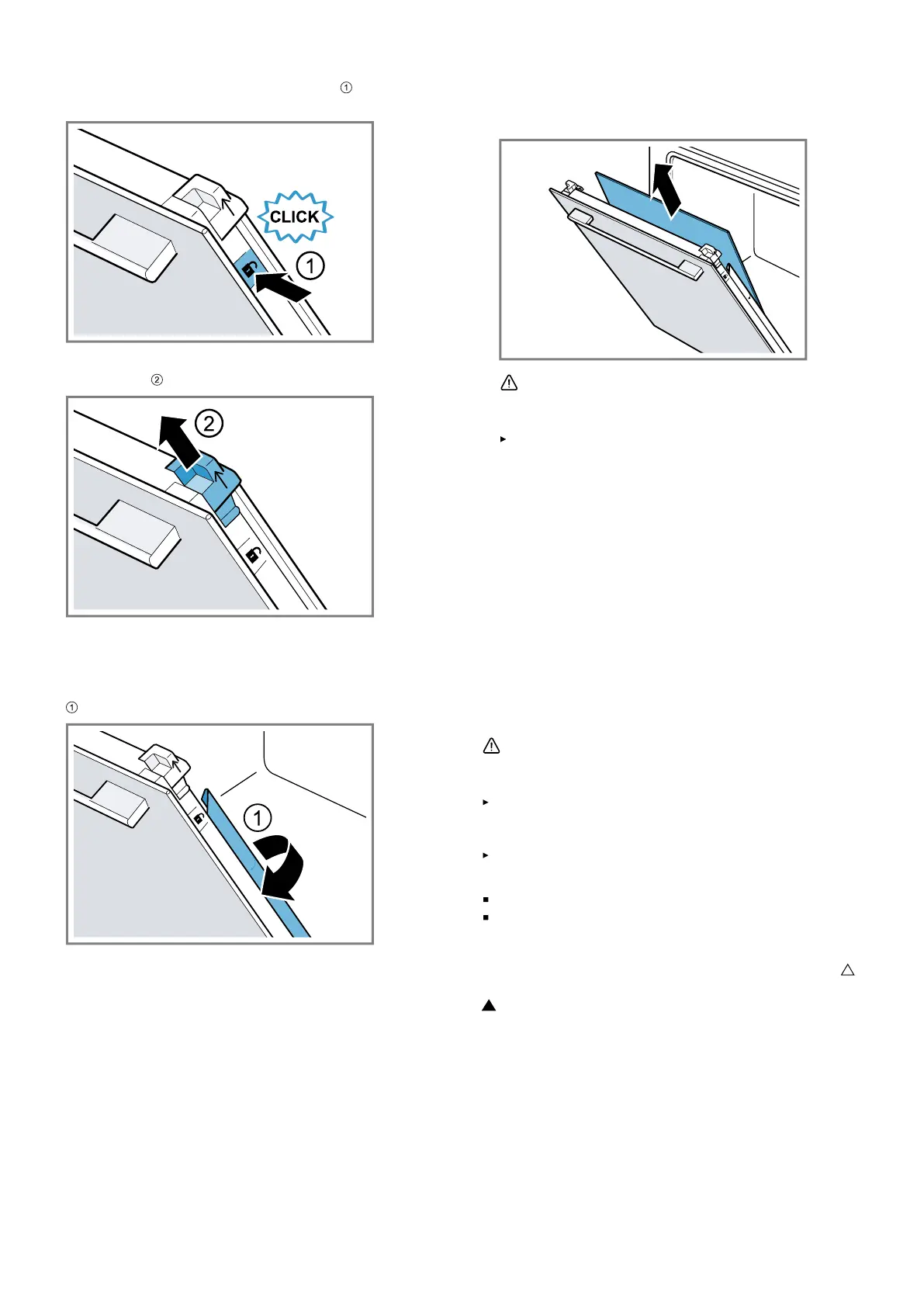 ①

CLICK

①

②

②

①

①