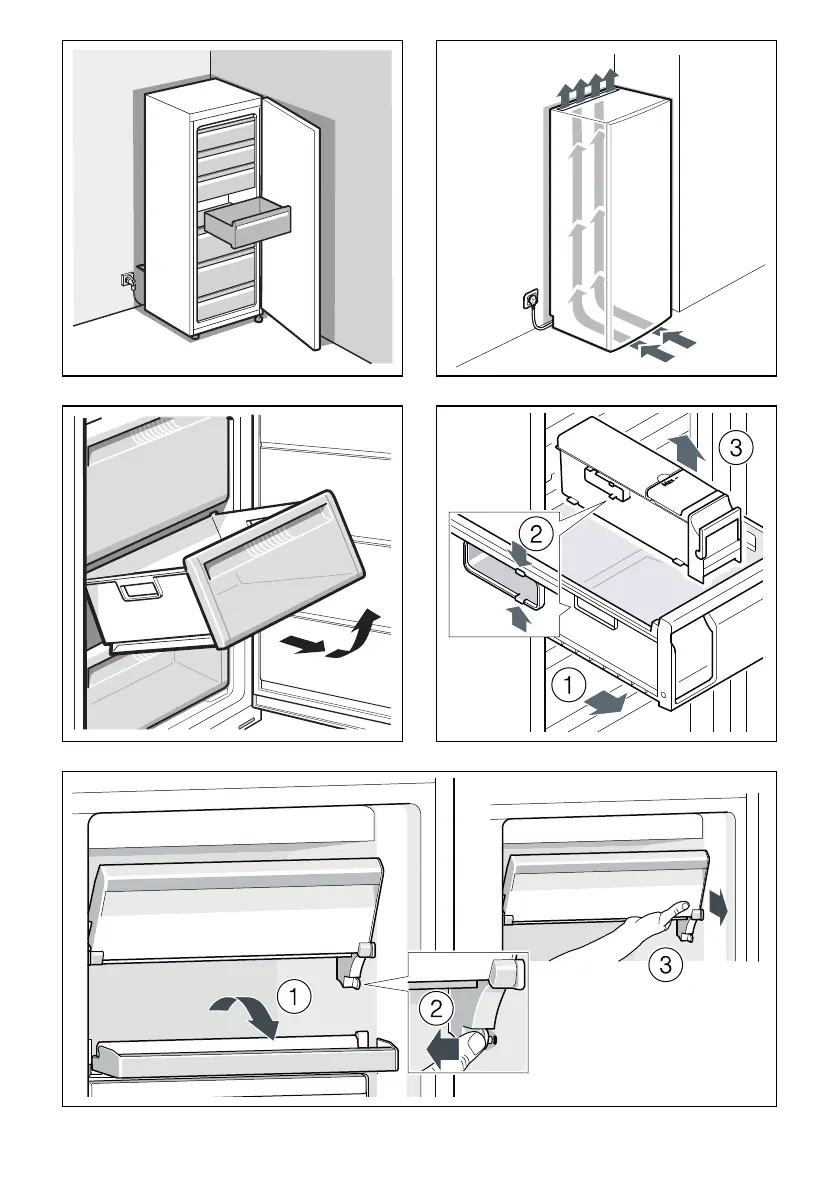 3
2
1
1
2
3