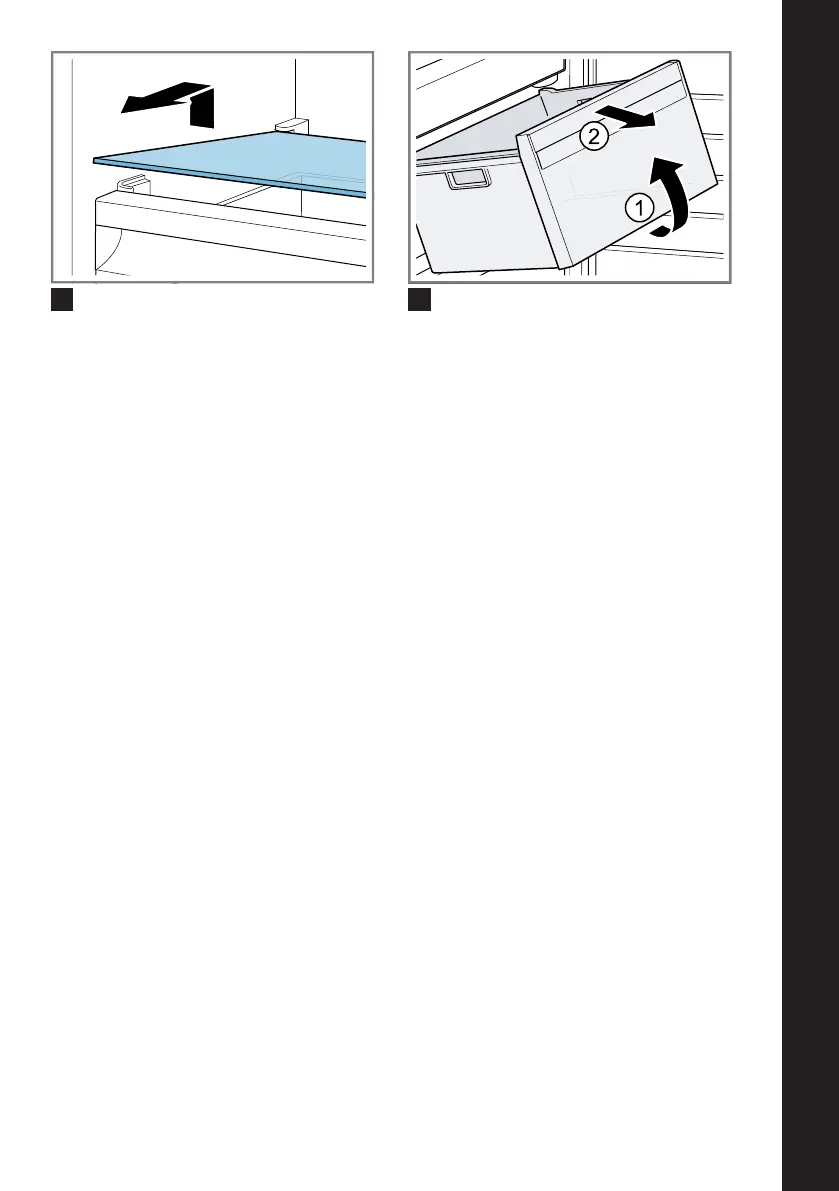 2

1