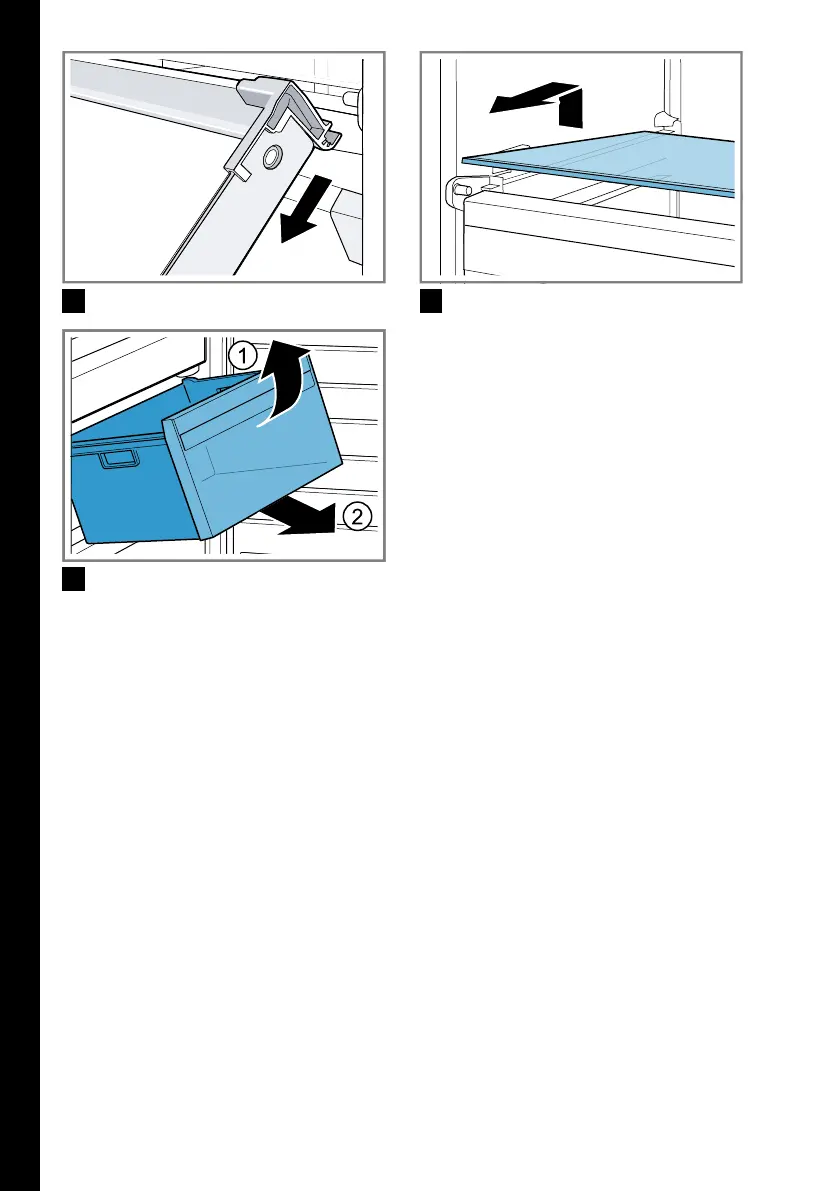 1

2