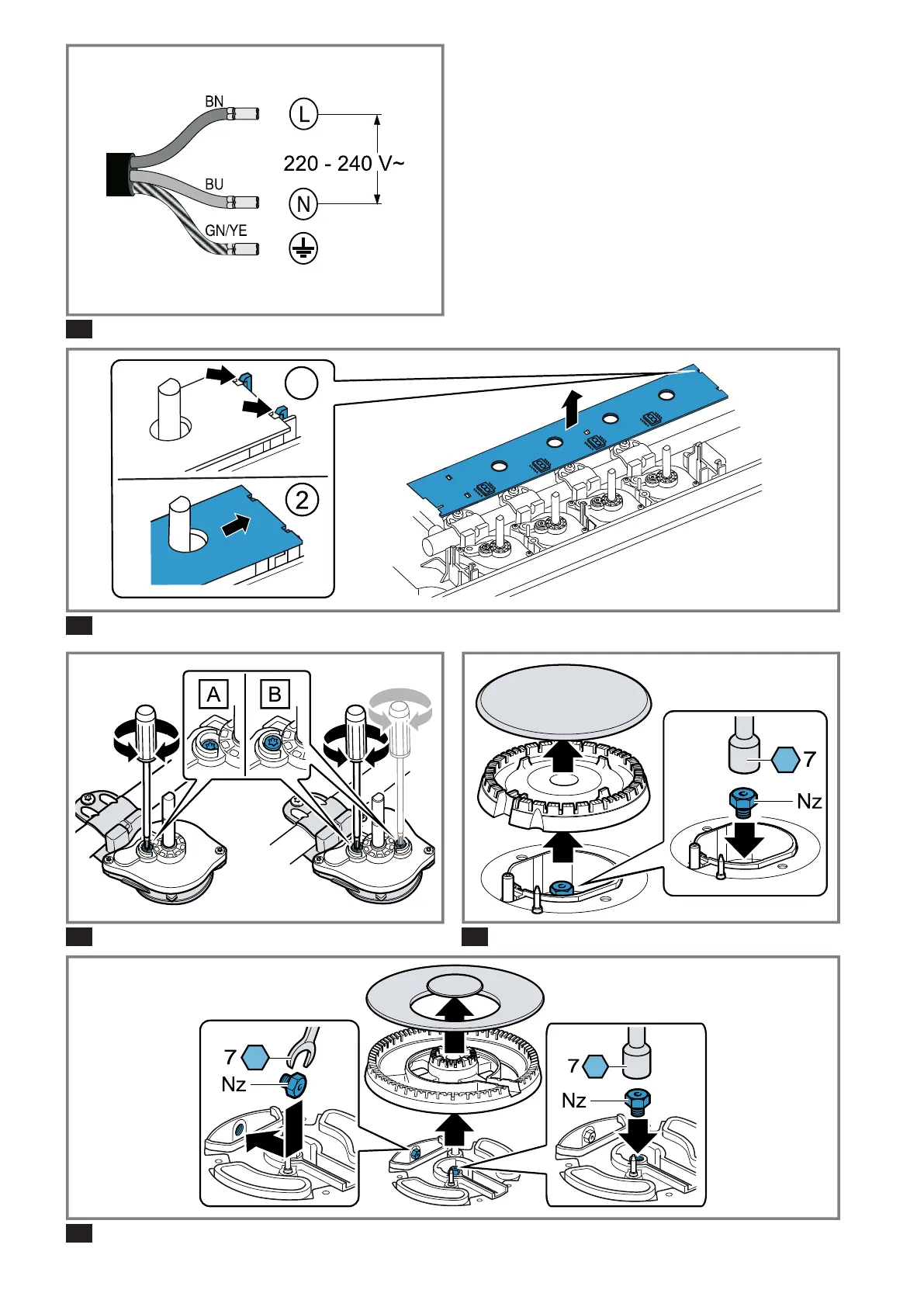 BN
L
220 - 240 V~
BU
N
GN/YE

2

A
B

7
Nz

7
Nz
7
Nz