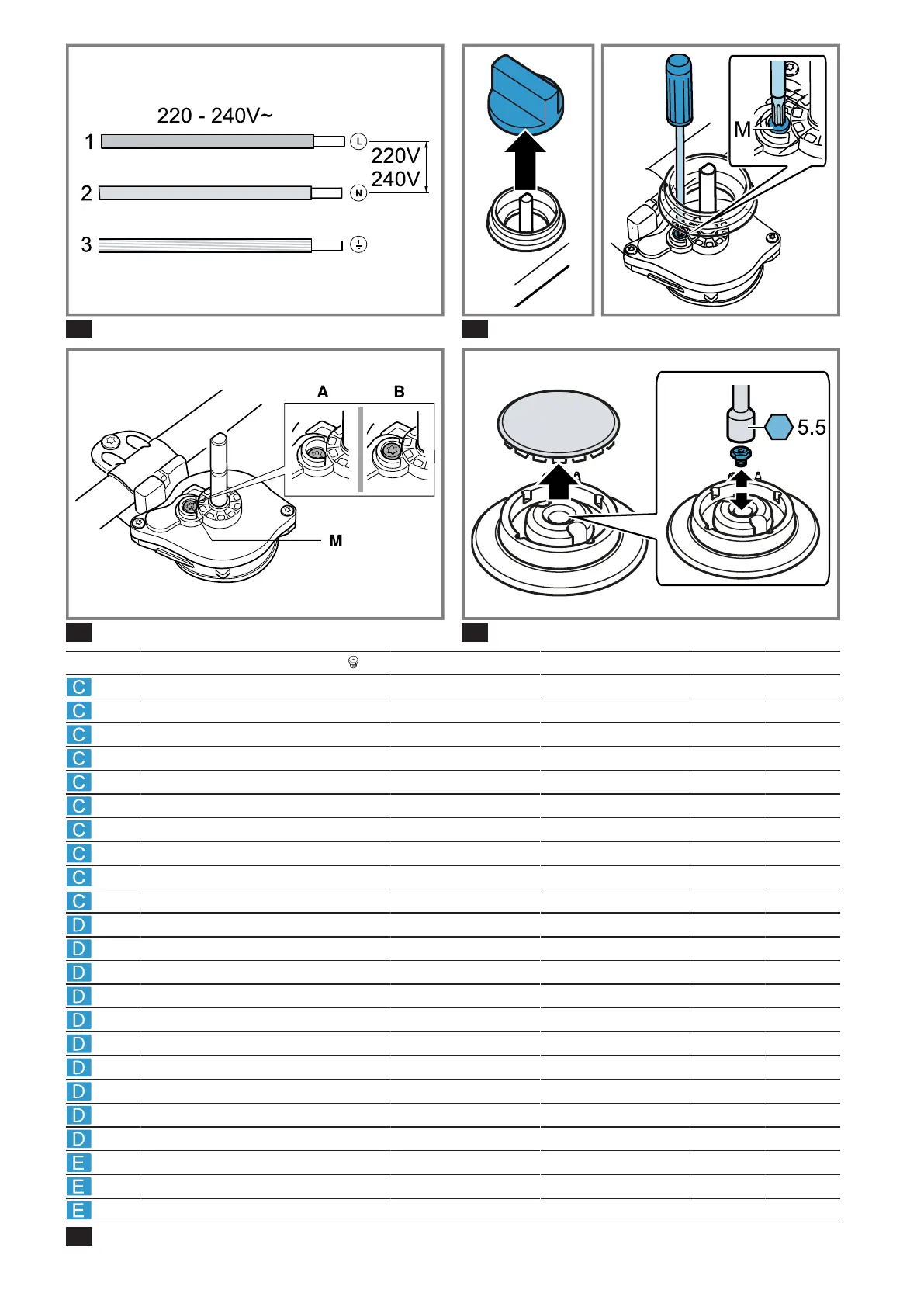 220 - 240V~

1 L

2 N

3

220V
240V

M

A B

M

5.5

C
C
C
C
C
C
C
C
C
C
D
D
D
D
D
D
D
D
D
D
E
E
E