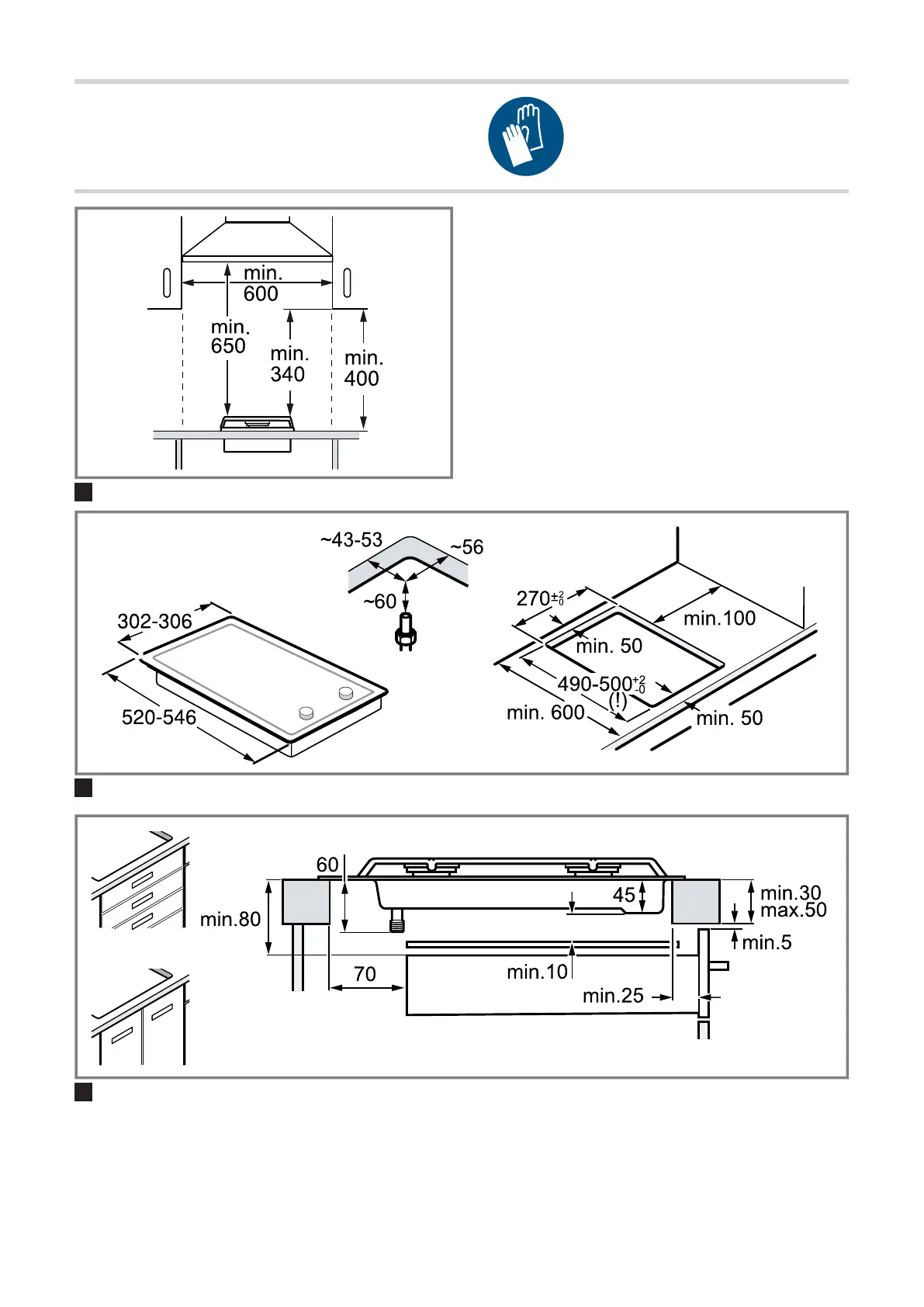 min. 600

min. 650

min. 340

min. 400

~43-53

~56

~60

302-306

520-546

$270^{+2}_{-0}$

min.100

min. 50

$490\text{-}500^{+2}_{-0}$

(!)

min. 600

min. 50

60

45

min.30
max.50

min.80

min.5

70

min.10

min.25