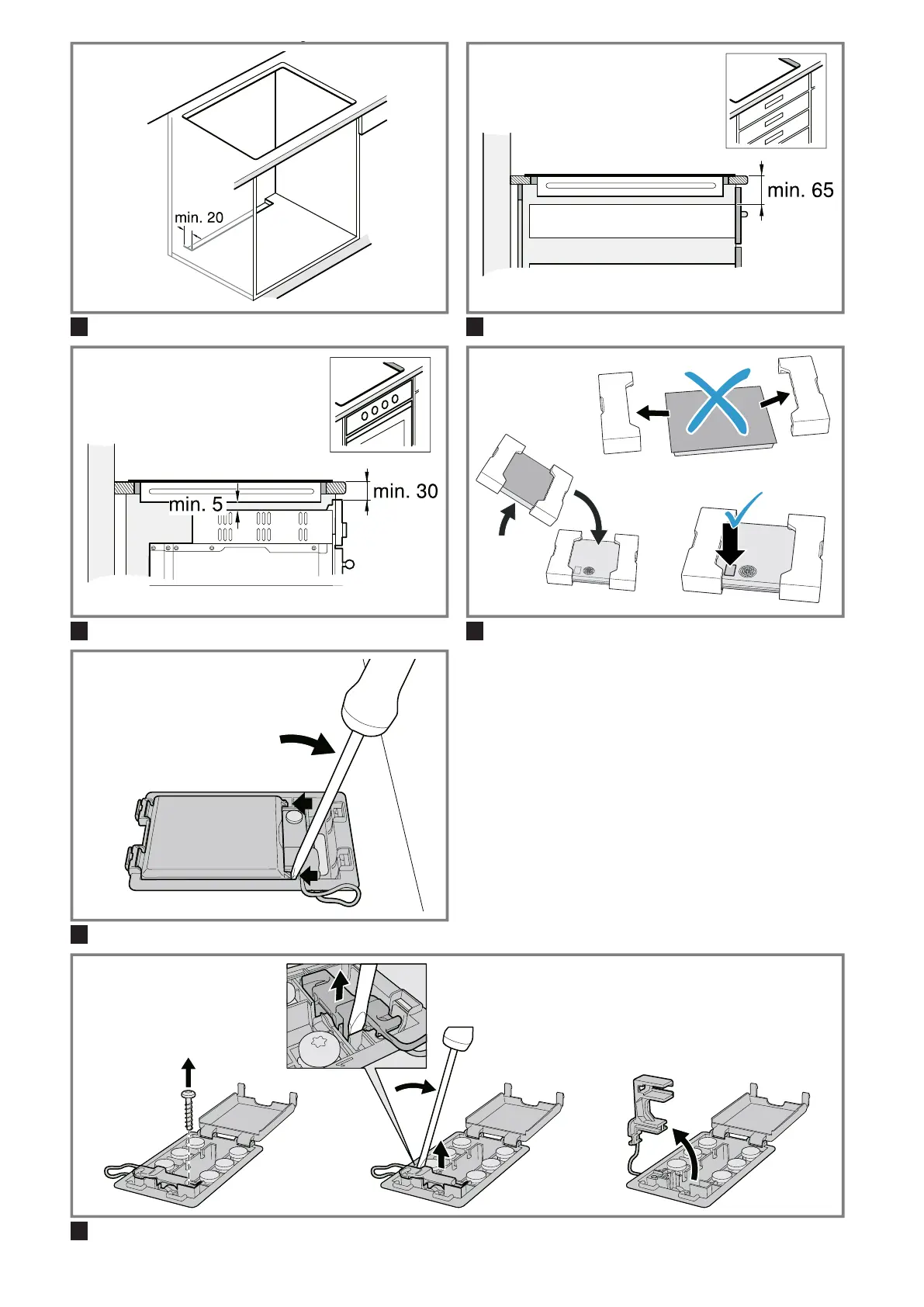 min. 20

min. 65

min. 5

min. 30