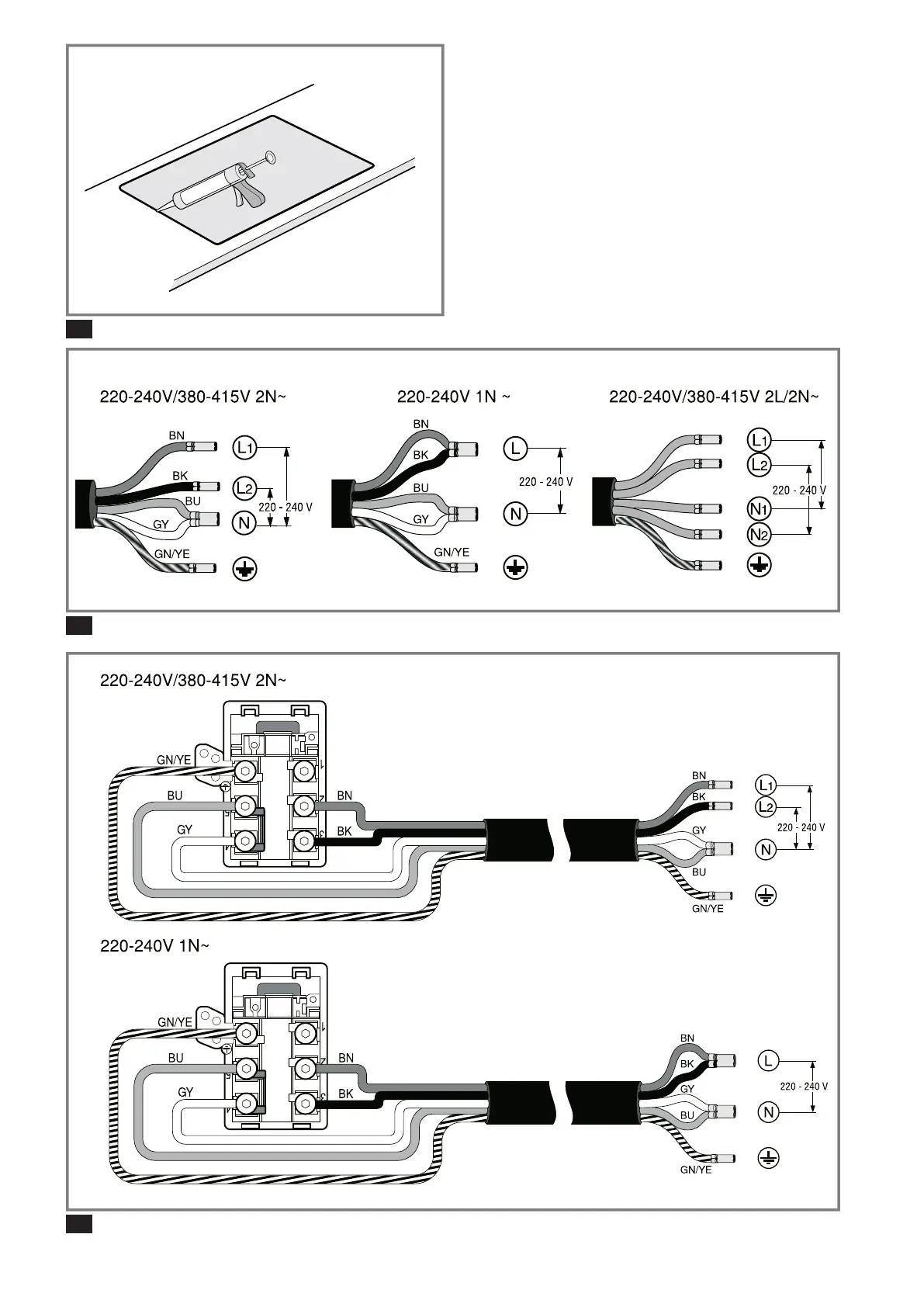 220-240V/380-415V 2N~

BN
BK
BU
GY
GN/YE

L1
L2
N
220 - 240 V

220-240V 1N ~

BN
BK
BU
GY
GN/YE

L
N
220 - 240 V

220-240V/380-415V 2L/2N~

L1
L2
N1
N2
220 - 240 V

220-240V/380-415V 2N~

GN/YE
BU
GY
BN
BK

BN
BK
GY
BU
GN/YE
L1
L2
N
220 - 240 V

220-240V 1N~

GN/YE
BU
GY
BN
BK

BN
BK
GY
BU
GN/YE
L
N
220 - 240 V