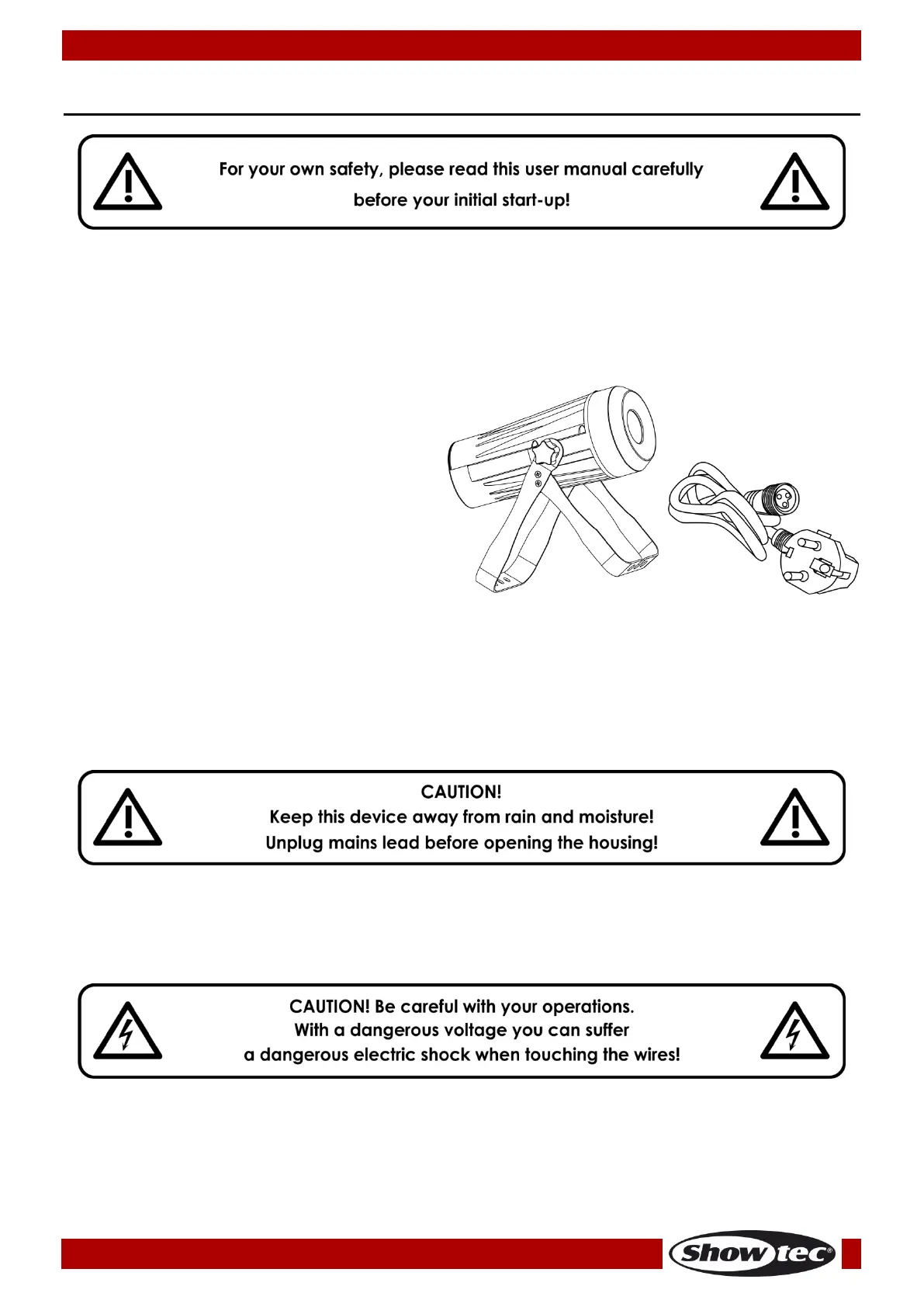 For your own safety, please read this user manual carefully before your initial start-up!

CAUTION!
Keep this device away from rain and moisture!
Unplug mains lead before opening the housing!

CAUTION! Be careful with your operations.
With a dangerous voltage you can suffer
a dangerous electric shock when touching the wires!

Showtec®