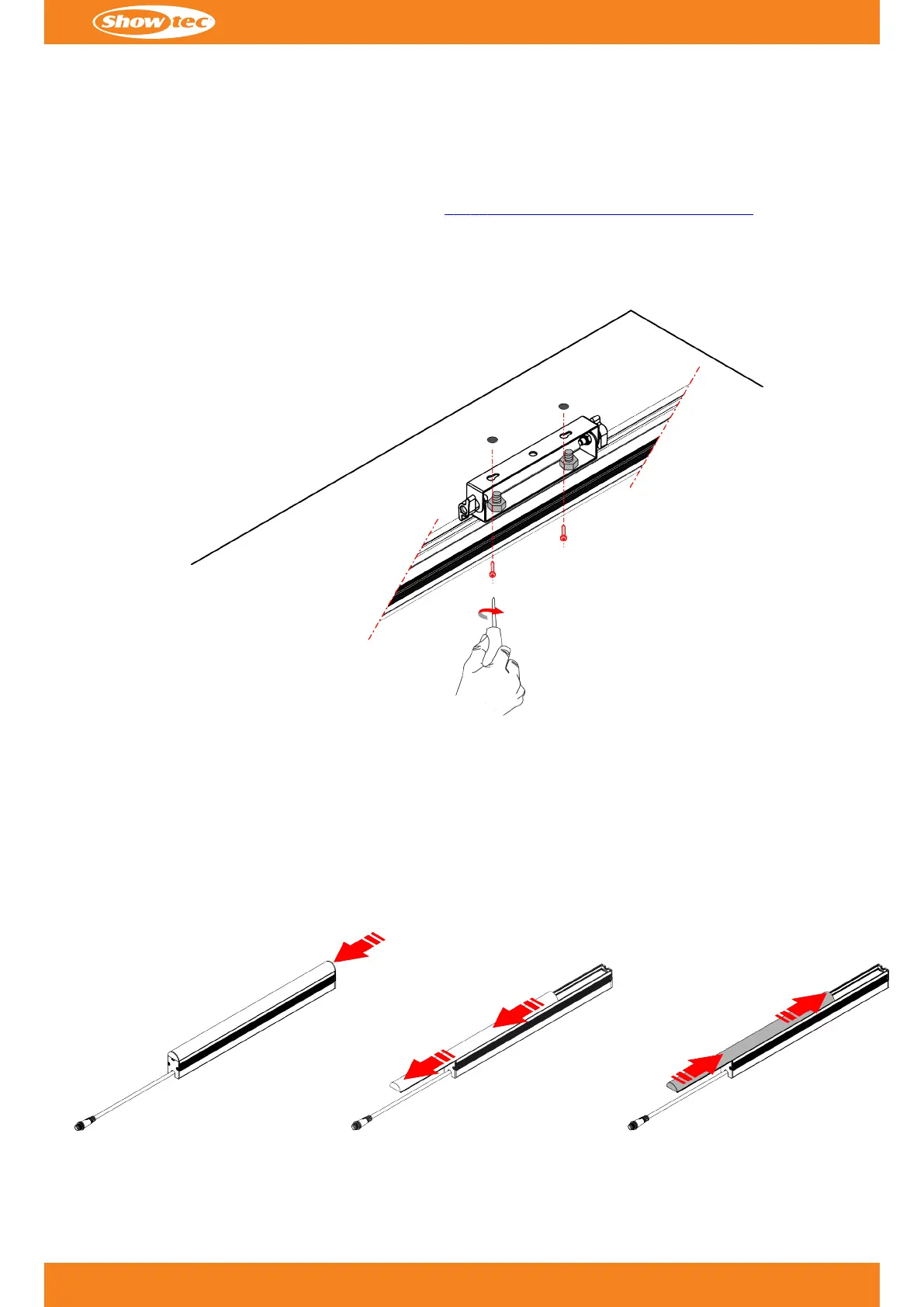 Showtec