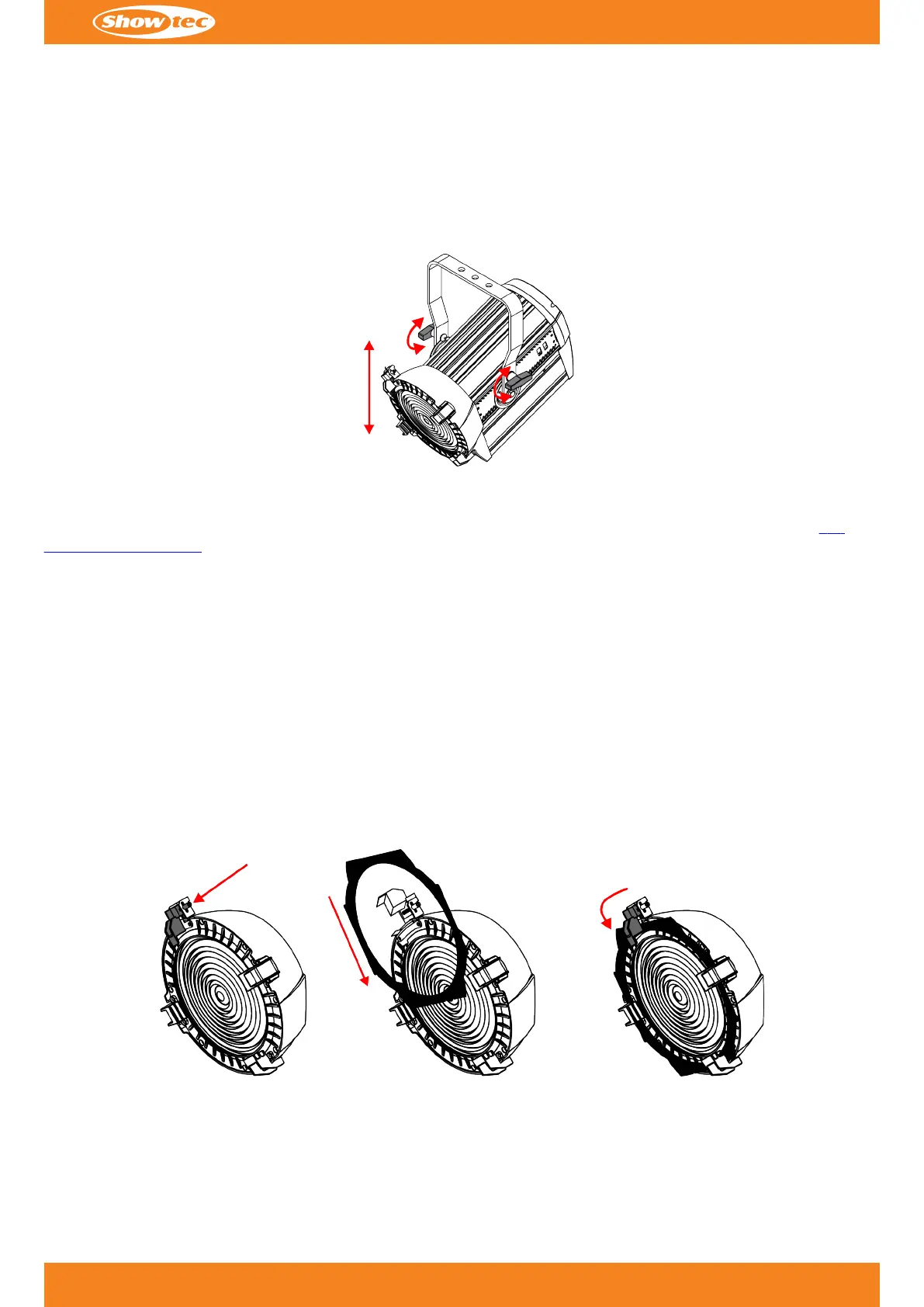 Showtec