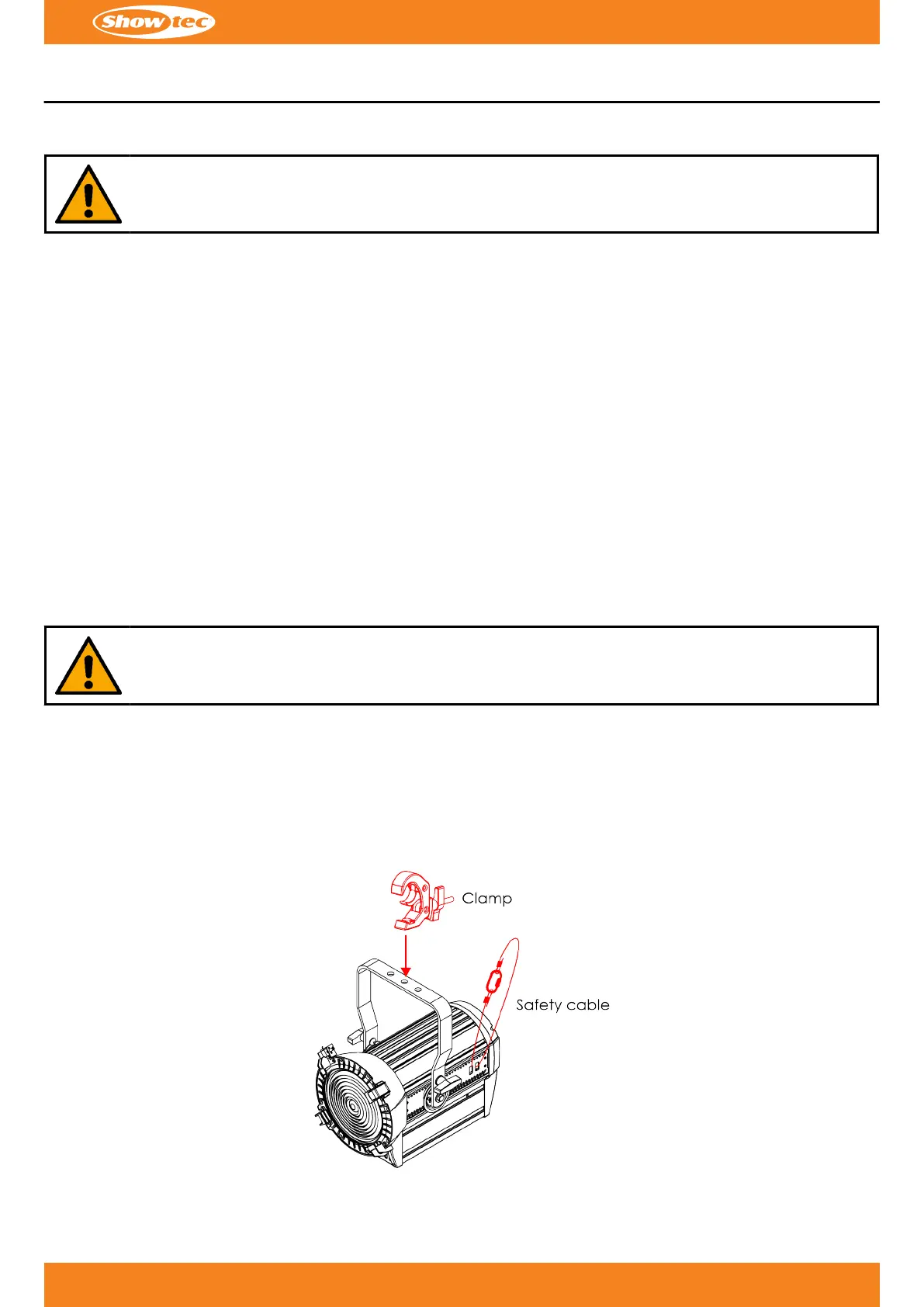 Showtec

Clamp

Safety cable