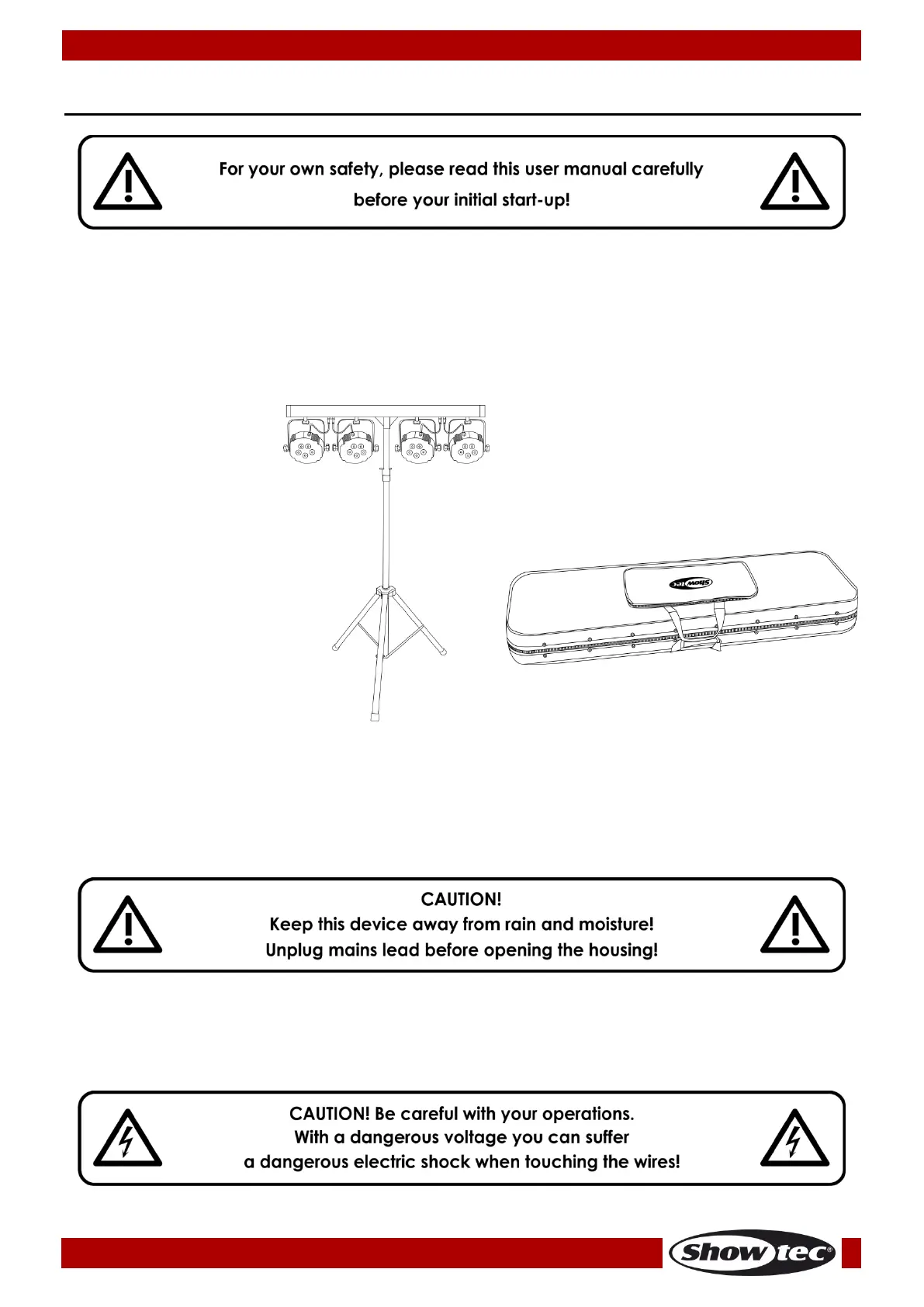 For your own safety, please read this user manual carefully before your initial start-up!

Showtec

CAUTION!
Keep this device away from rain and moisture!
Unplug mains lead before opening the housing!

CAUTION! Be careful with your operations.
With a dangerous voltage you can suffer
a dangerous electric shock when touching the wires!

Showtec®