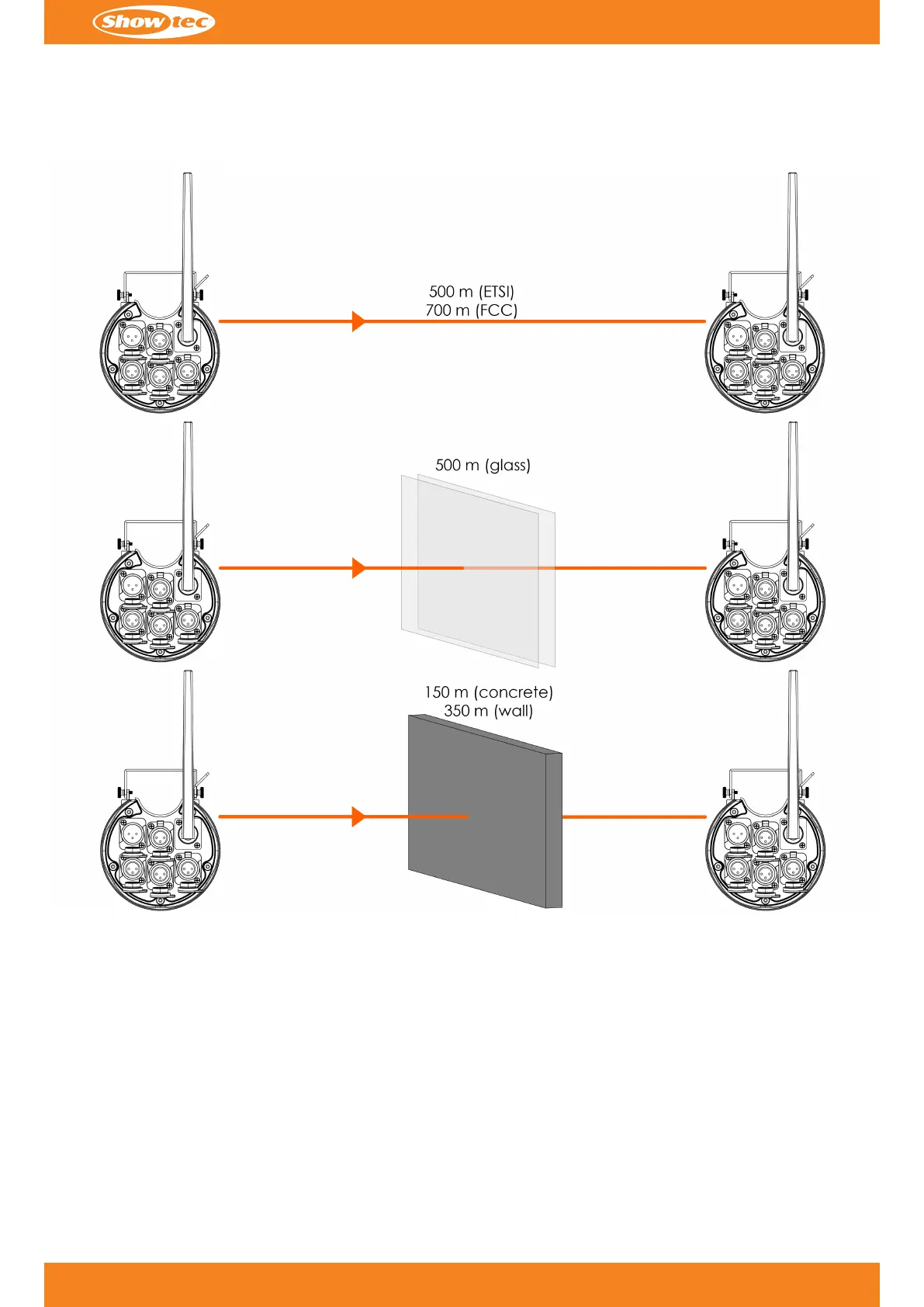 Showtec

500 m (ETSI)
700 m (FCC)

500 m (glass)

150 m (concrete)
350 m (wall)