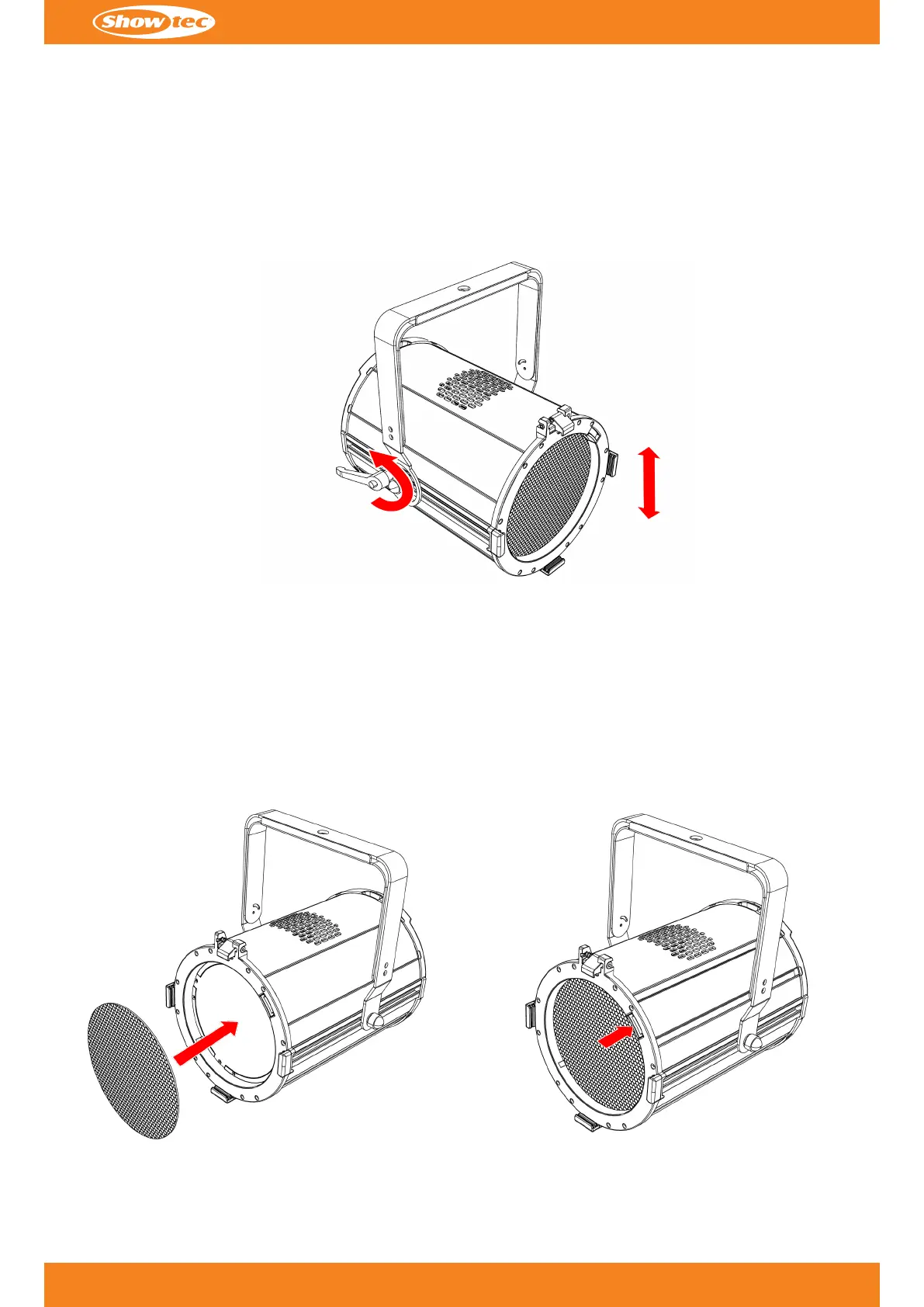 Showtec