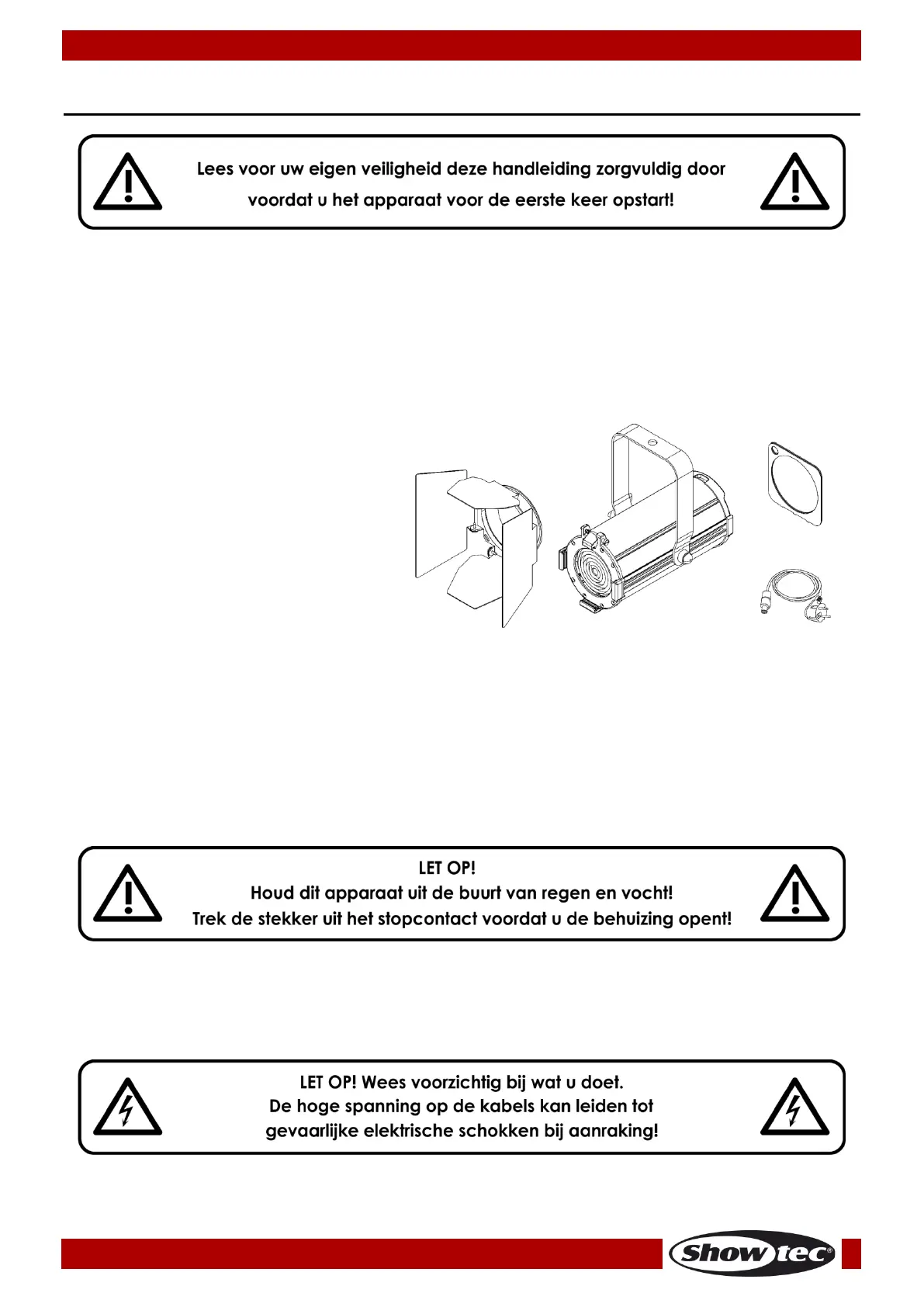 Lees voor uw eigen veiligheid deze handleiding zorgvuldig door voordat u het apparaat voor de eerste keer opstart!

LET OP!
Houd dit apparaat uit de buurt van regen en vocht!
Trek de stekker uit het stopcontact voordat u de behuizing opent!

LET OP! Wees voorzichtig bij wat u doet.
De hoge spanning op de kabels kan leiden tot gevaarlijke elektrische schokken bij aanraking!

Showtec®