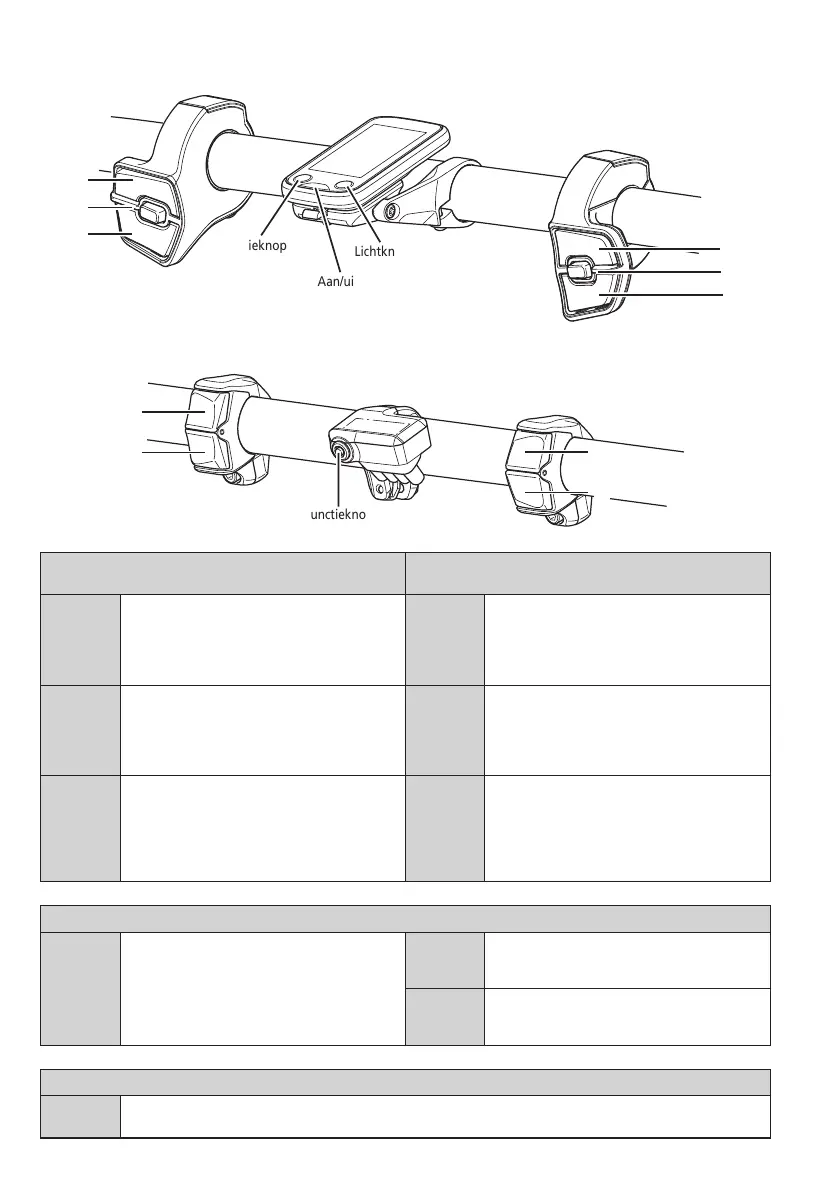 ieknop

Aan/ui

Lichtkn

unctiekno