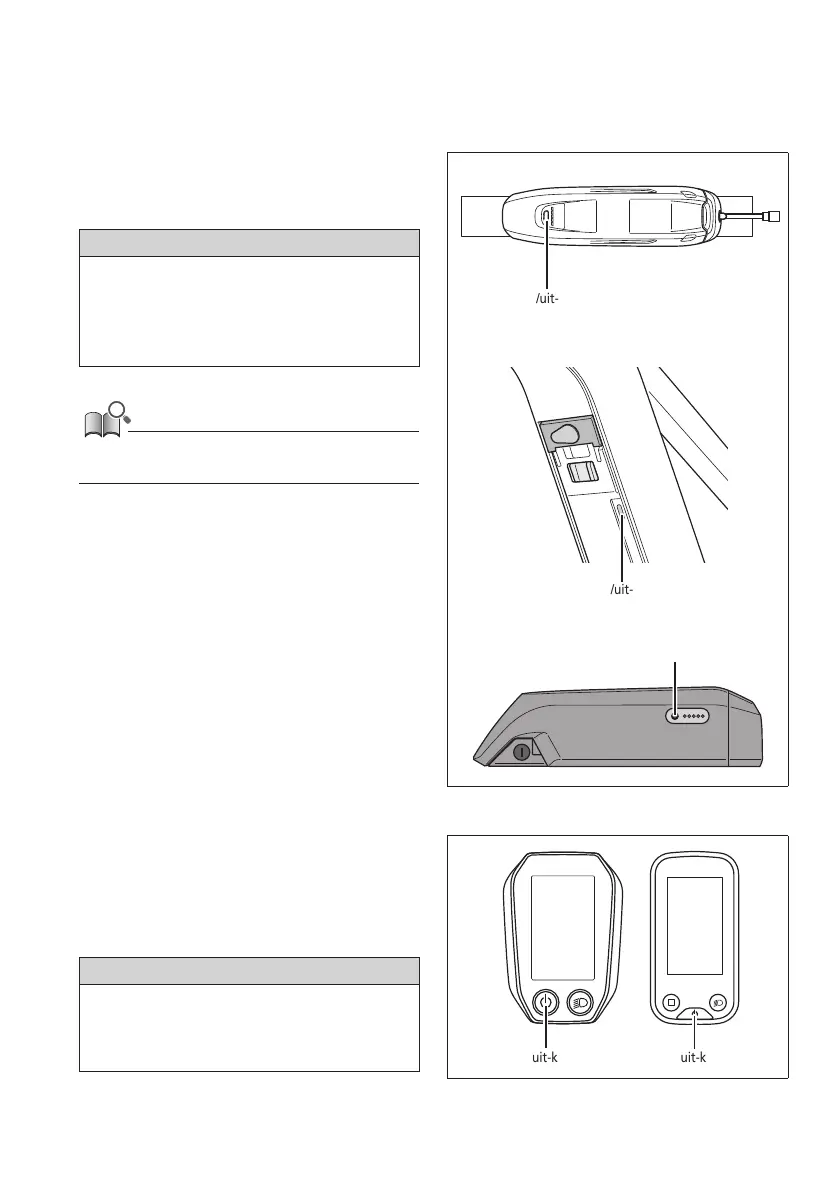 /uit-

/uit-

uit-k

uit-k