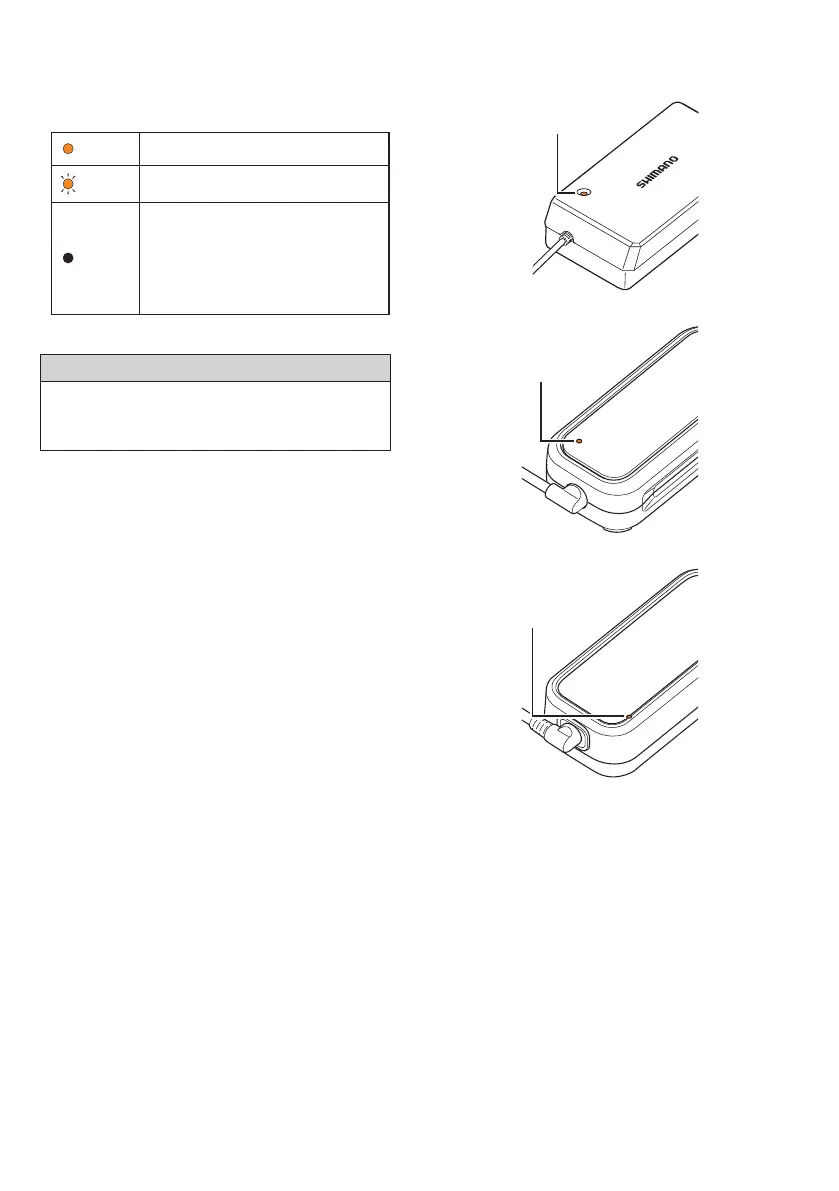 SHIMANO