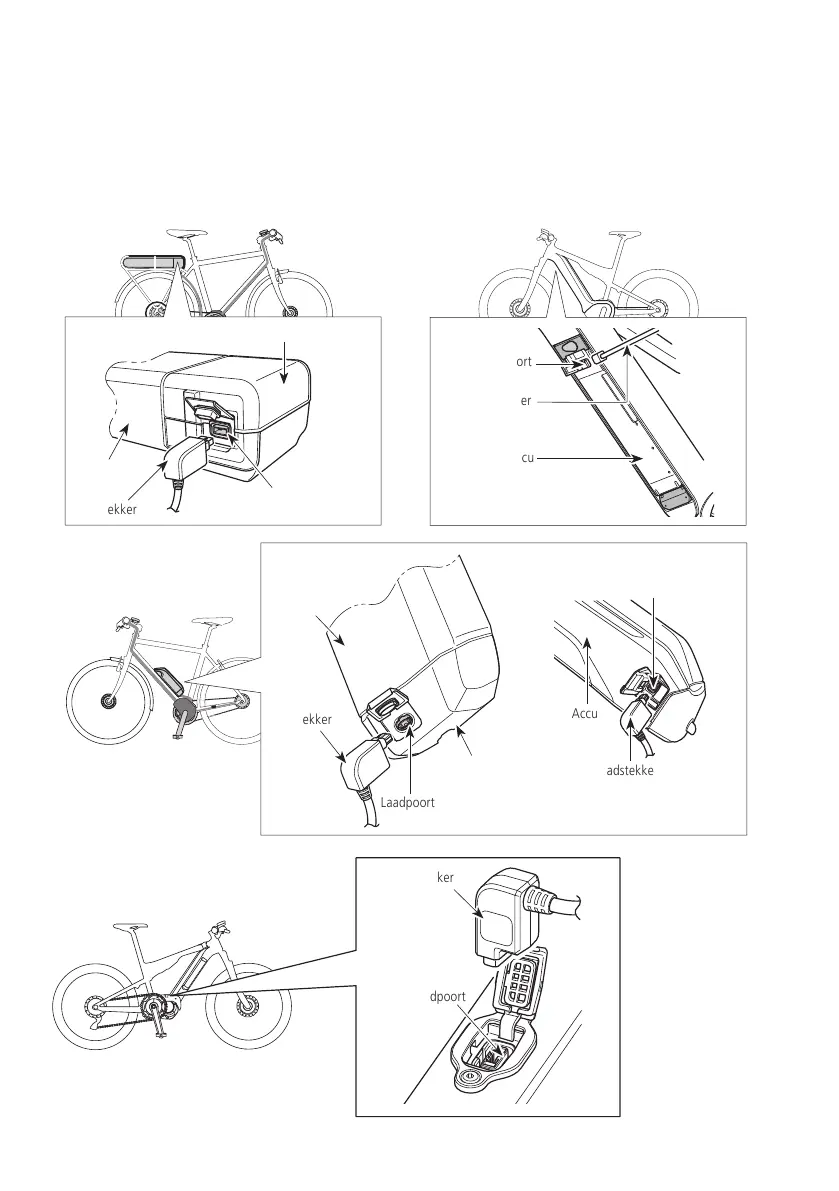 ekker

ort

er

cu

ekker

Laadpoort

Accu

adstekke

ker

dpoort