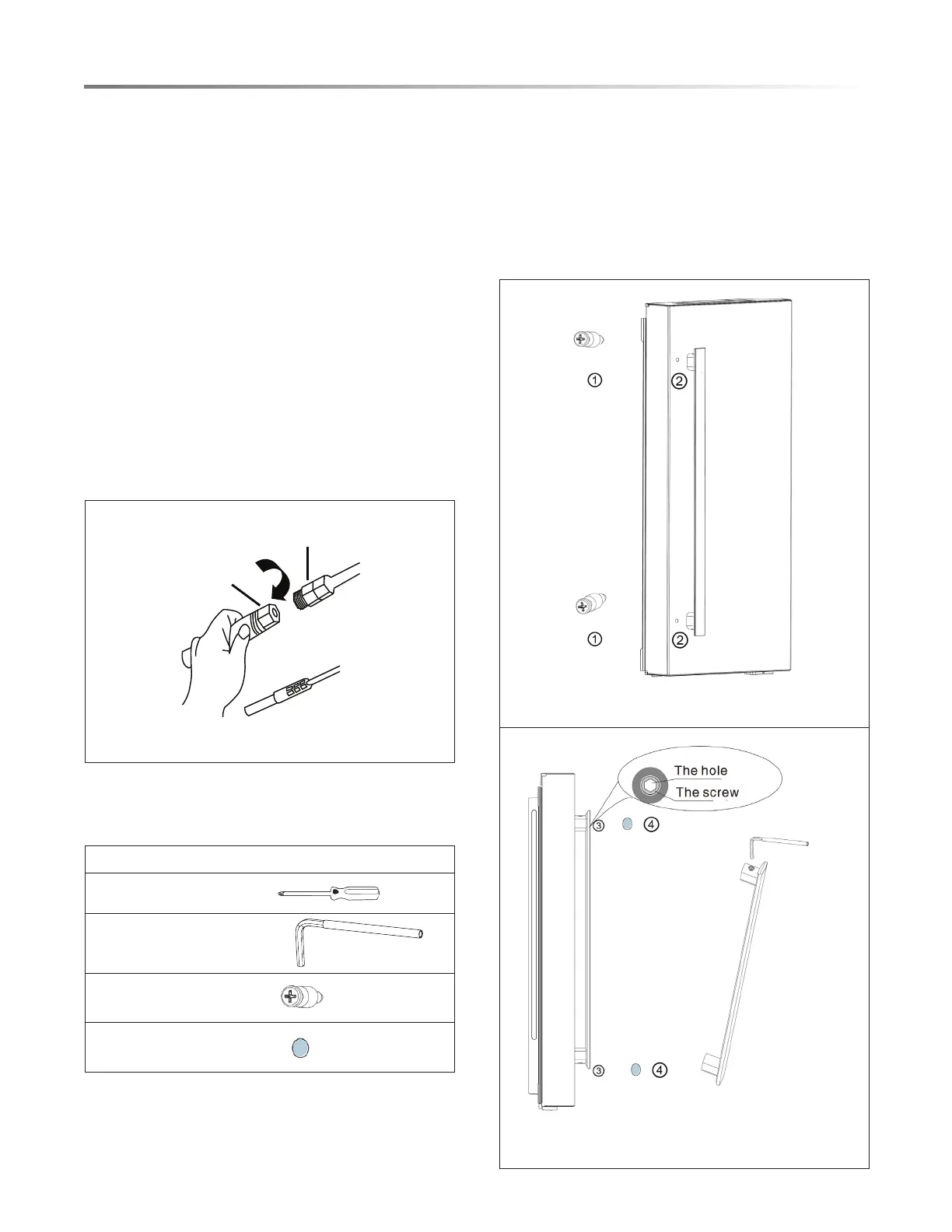 ①

②

①

②

The hole

The screw

③

④

③

④