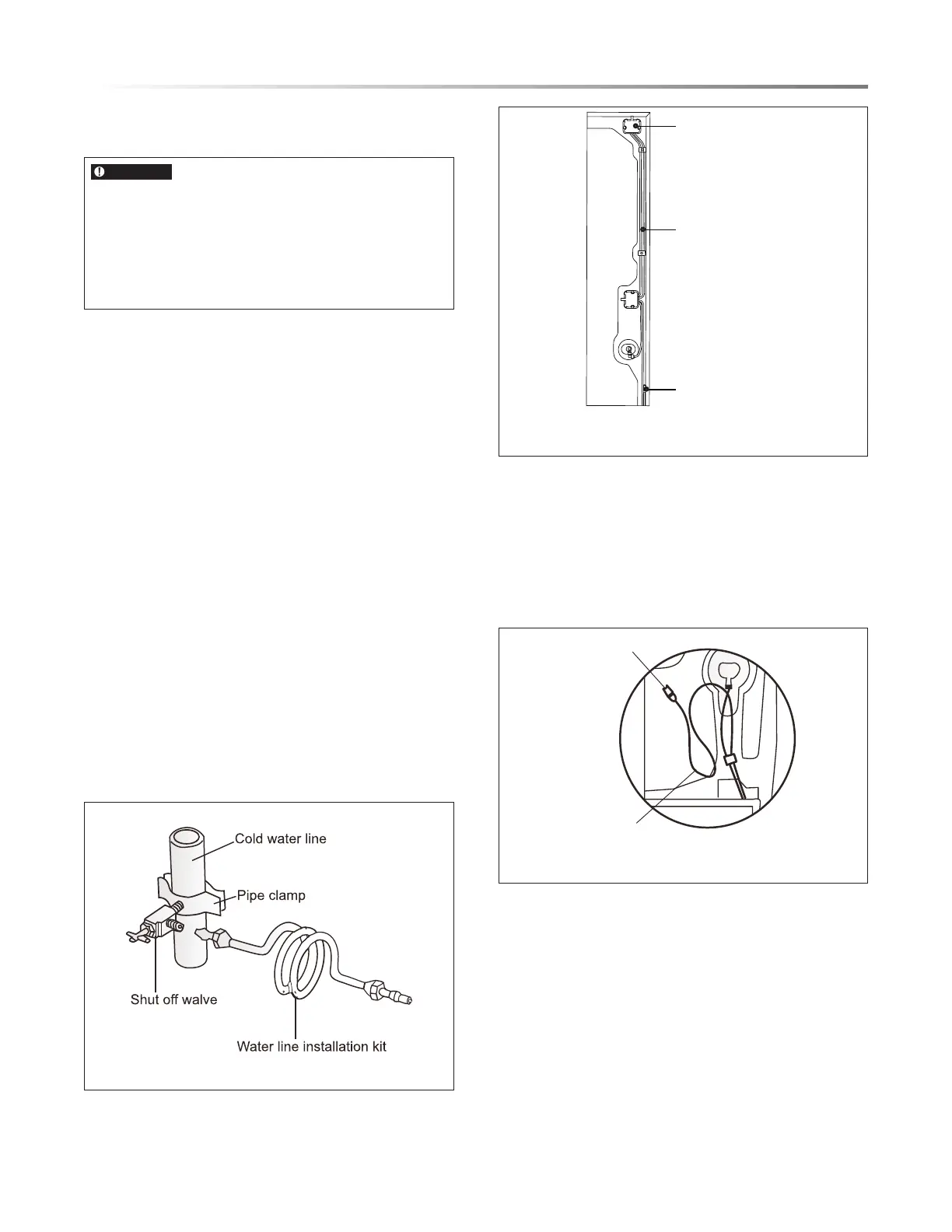 Cold water line

Pipe clamp

Shut off walve

Water line installation kit