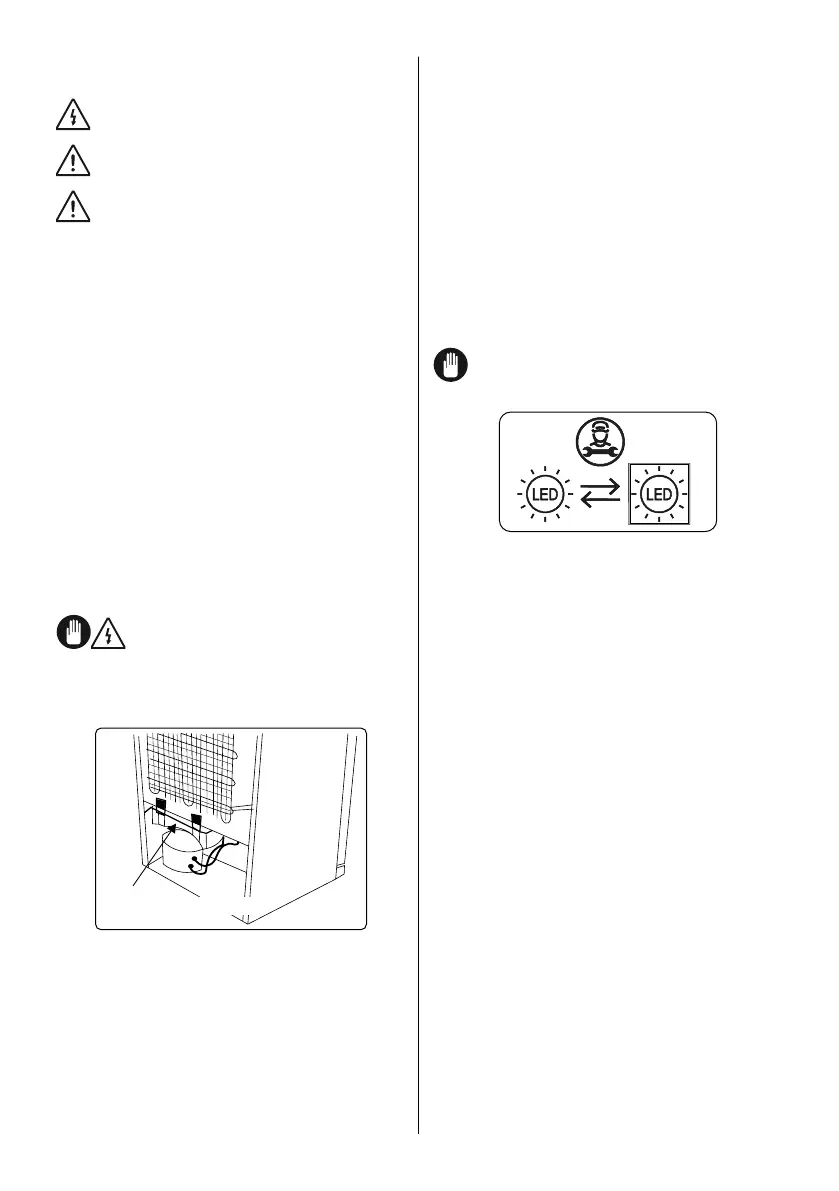 LED

LED