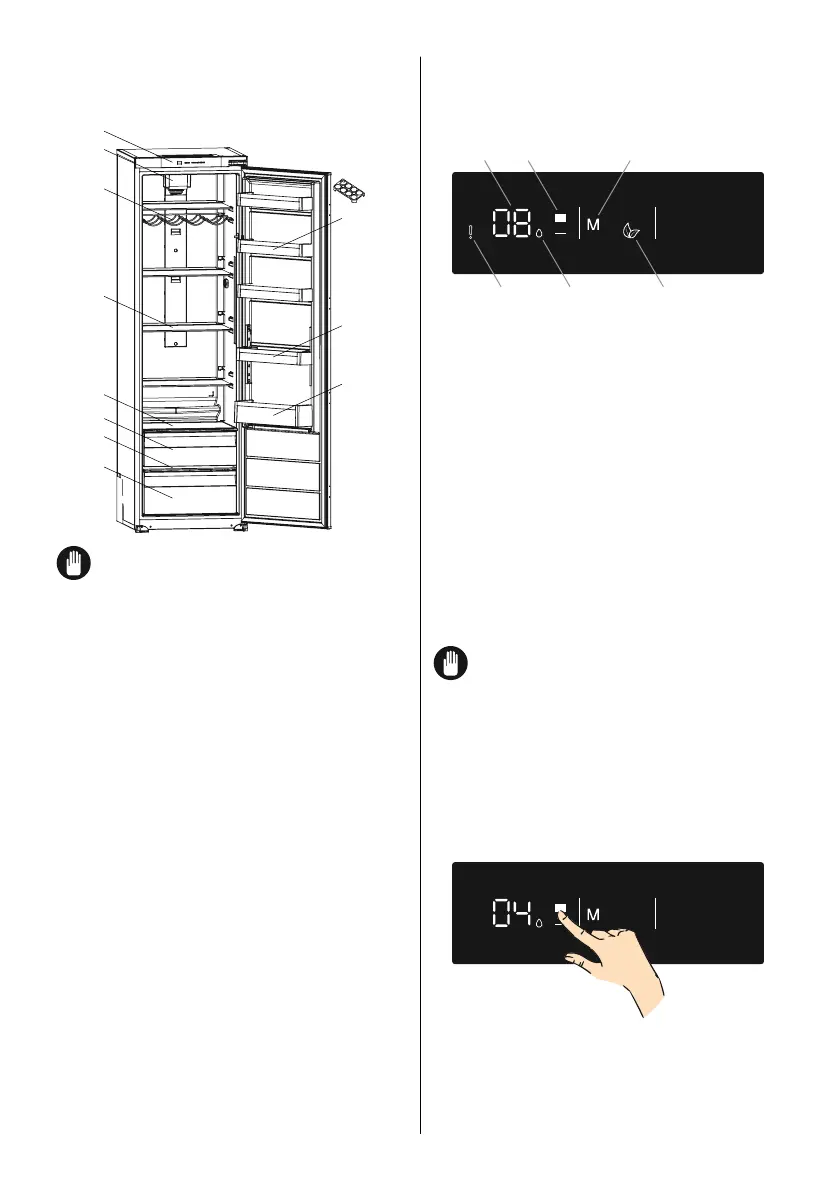 08
M

04
M