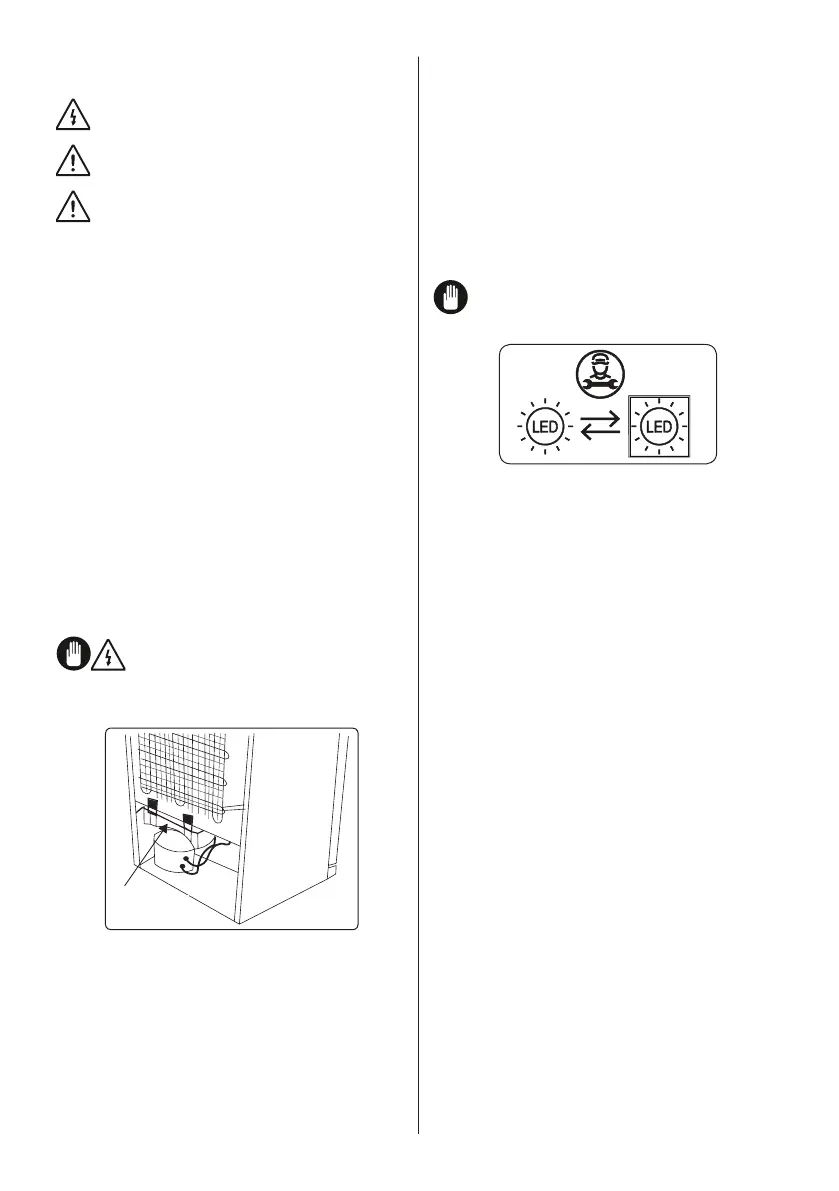 LED

LED