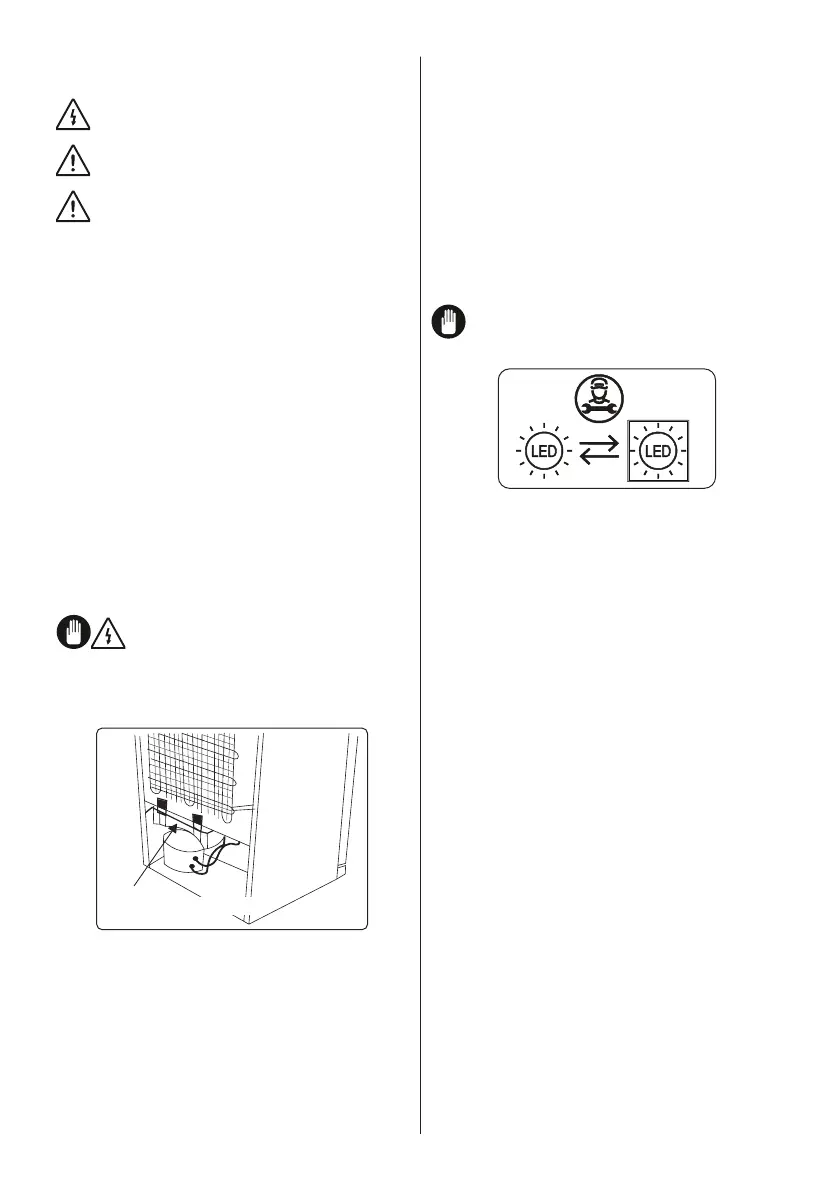 LED

LED